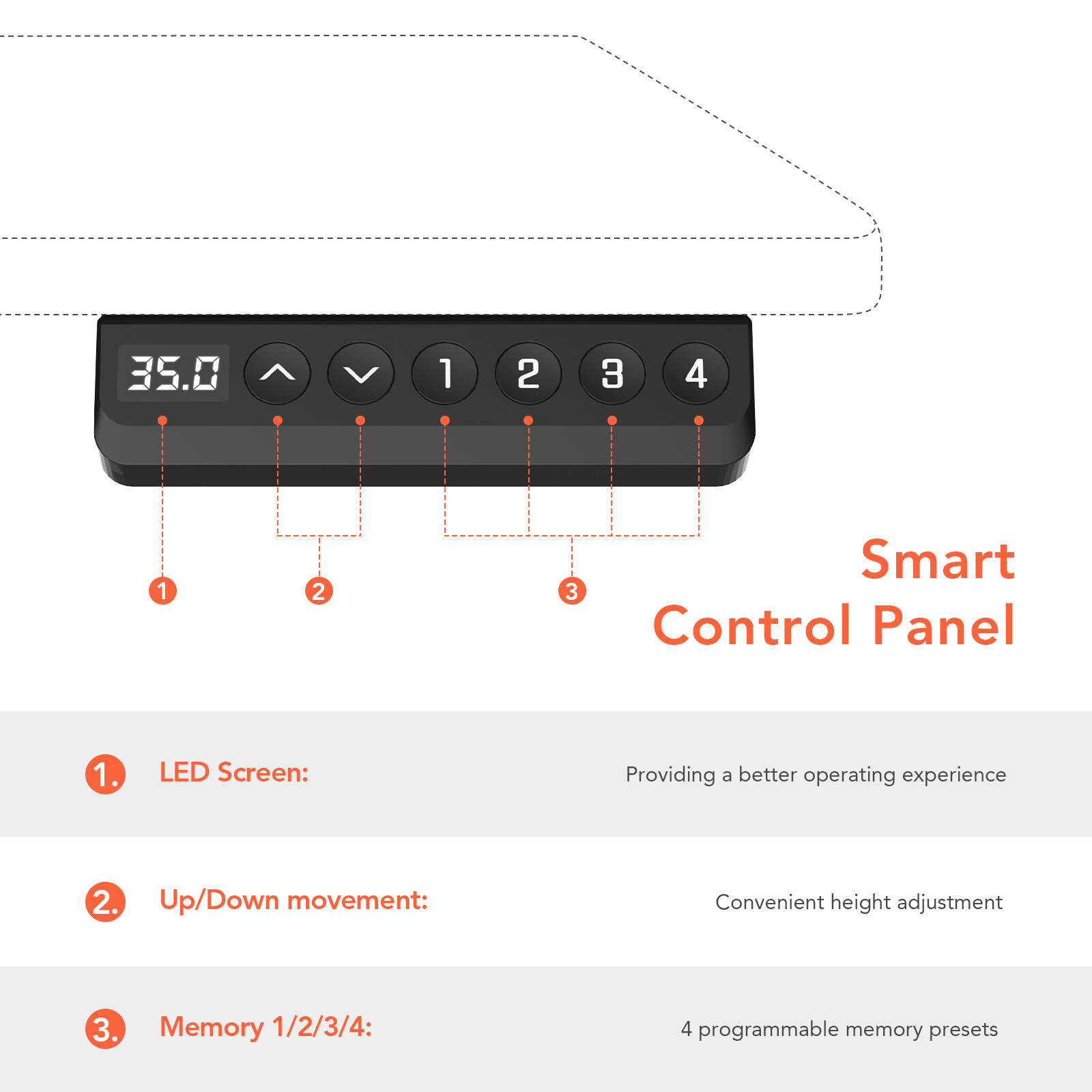 35.0

1 2 3 4

1

2

3

Smart Control Panel

1. LED Screen: Providing a better operating experience

2. Up/Down movement: Convenient height adjustment

3. Memory 1/2/3/4: 4 programmable memory presets