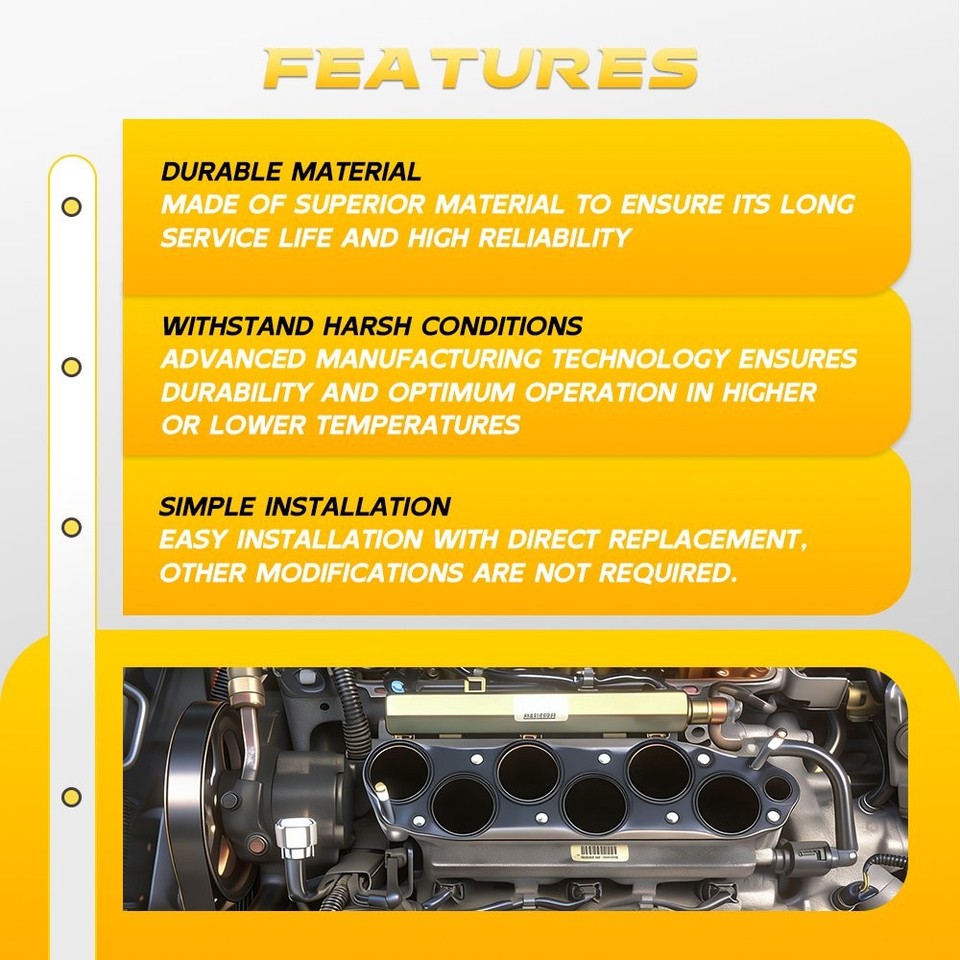 FEATURES

DURABLE MATERIAL
MADE OF SUPERIOR MATERIAL TO ENSURE ITS LONG SERVICE LIFE AND HIGH RELIABILITY

WITHSTAND HARSH CONDITIONS
ADVANCED MANUFACTURING TECHNOLOGY ENSURES DURABILITY AND OPTIMUM OPERATION IN HIGHER OR LOWER TEMPERATURES

SIMPLE INSTALLATION
EASY INSTALLATION WITH DIRECT REPLACEMENT, OTHER MODIFICATIONS ARE NOT REQUIRED.