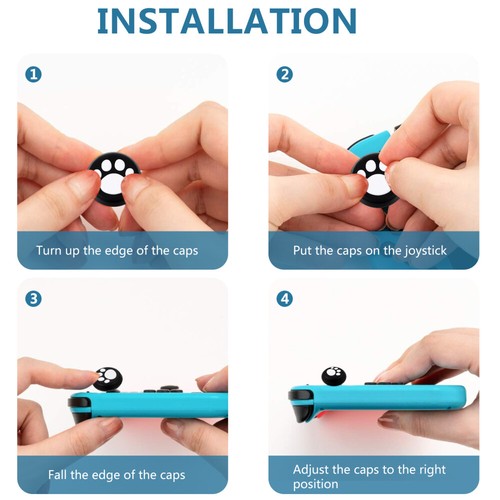 INSTALLATION

1
Turn up the edge of the caps

2
Put the caps on the joystick

3
Fall the edge of the caps

4
Adjust the caps to the right position