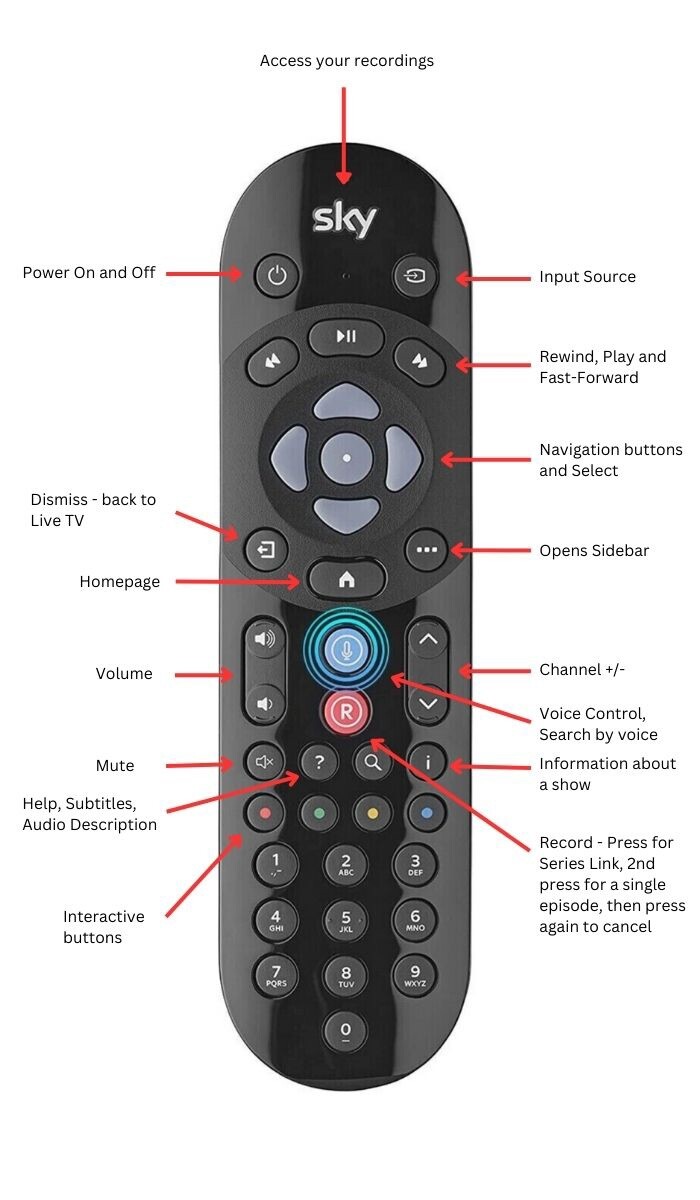 Access your recordings

sky

Power On and Off

Input Source

Rewind, Play and Fast-Forward

Navigation buttons and Select

Dismiss - back to Live TV

Opens Sidebar

Homepage

Volume

Channel +/-

Voice Control, Search by voice

Mute

Information about a show

Help, Subtitles, Audio Description

Record - Press for Series Link, 2nd press for a single episode, then press again to cancel

Interactive buttons

R

?

i

1
2 ABC
3 DEF
4 GHI
5 JKL
6 MNO
7 PQRS
8 TUV
9 WXYZ
0