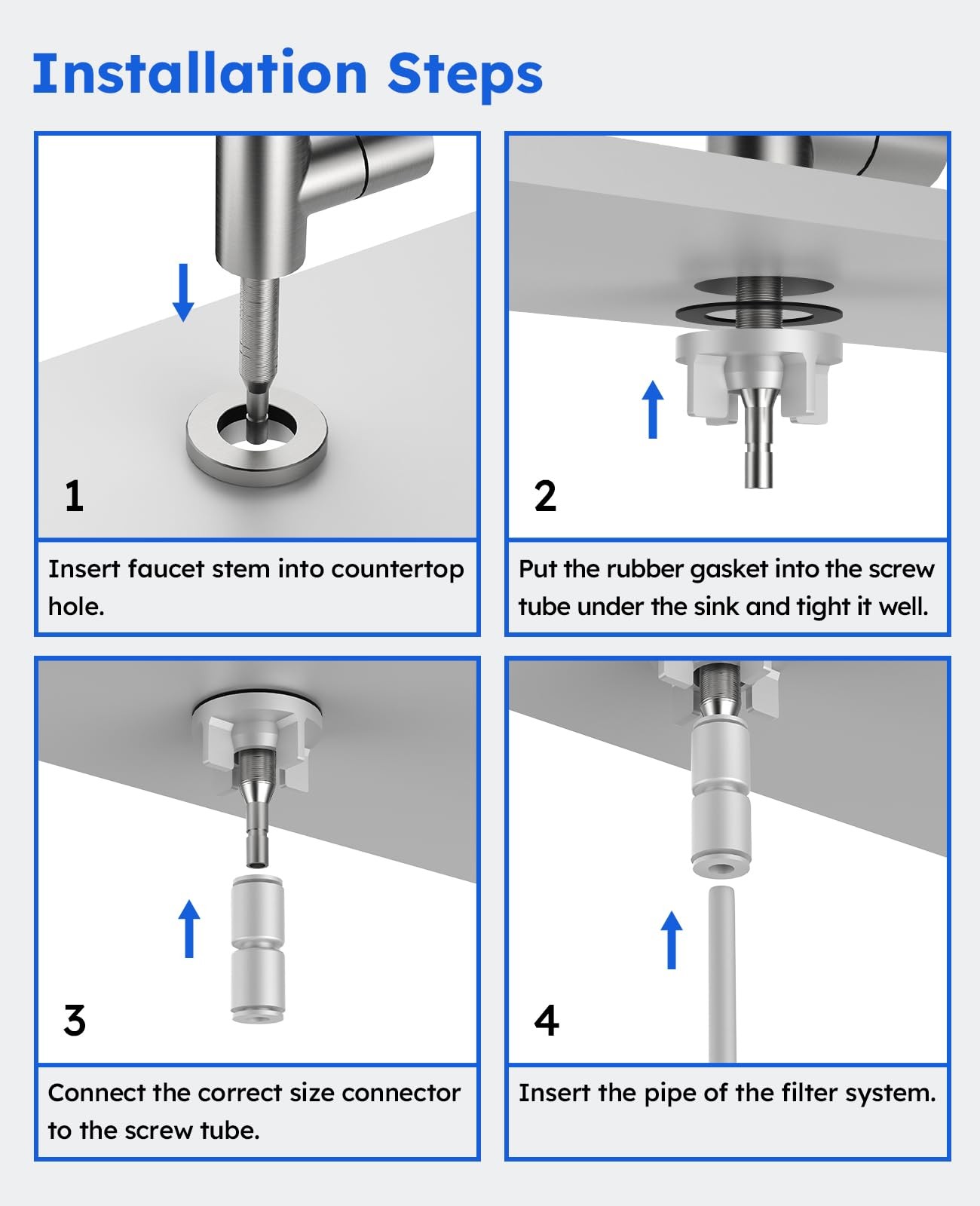 Installation Steps

1

Insert faucet stem into countertop hole.

2

Put the rubber gasket into the screw tube under the sink and tight it well.

3

Connect the correct size connector to the screw tube.

4

Insert the pipe of the filter system.