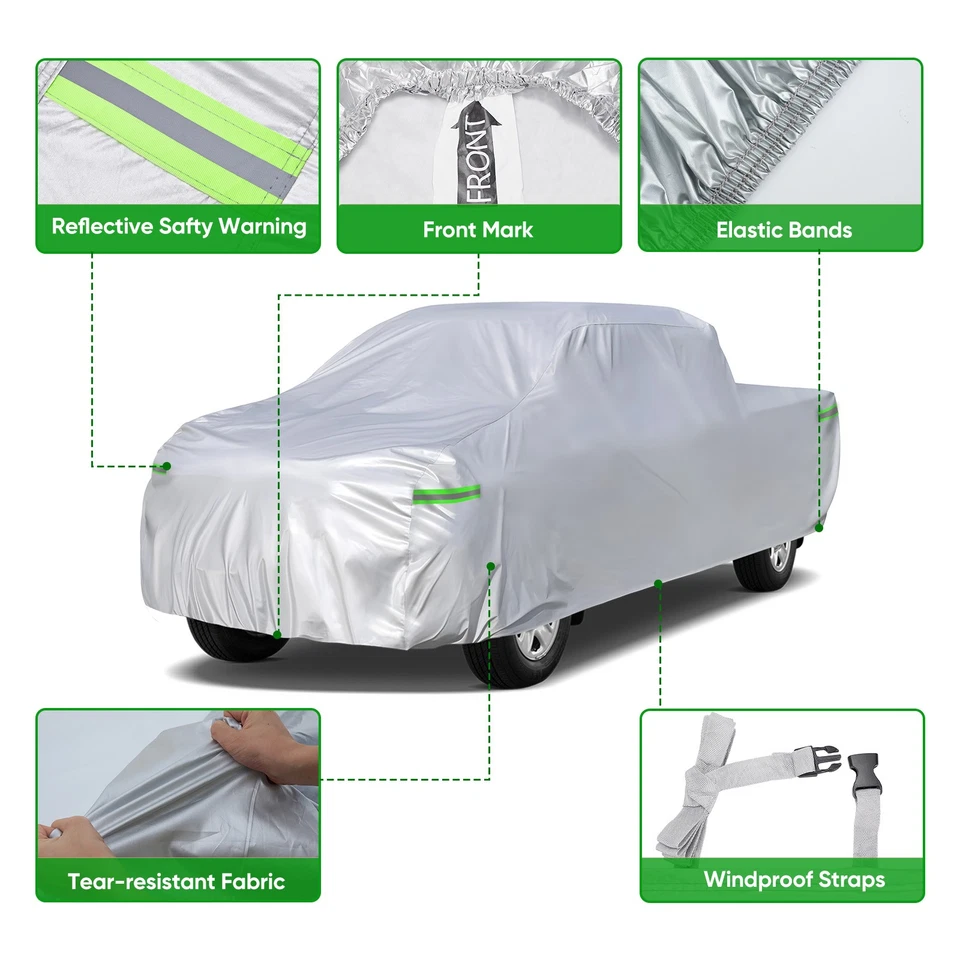 Reflective Safty Warning

FRONT

Front Mark

Elastic Bands

Tear-resistant Fabric

Windproof Straps