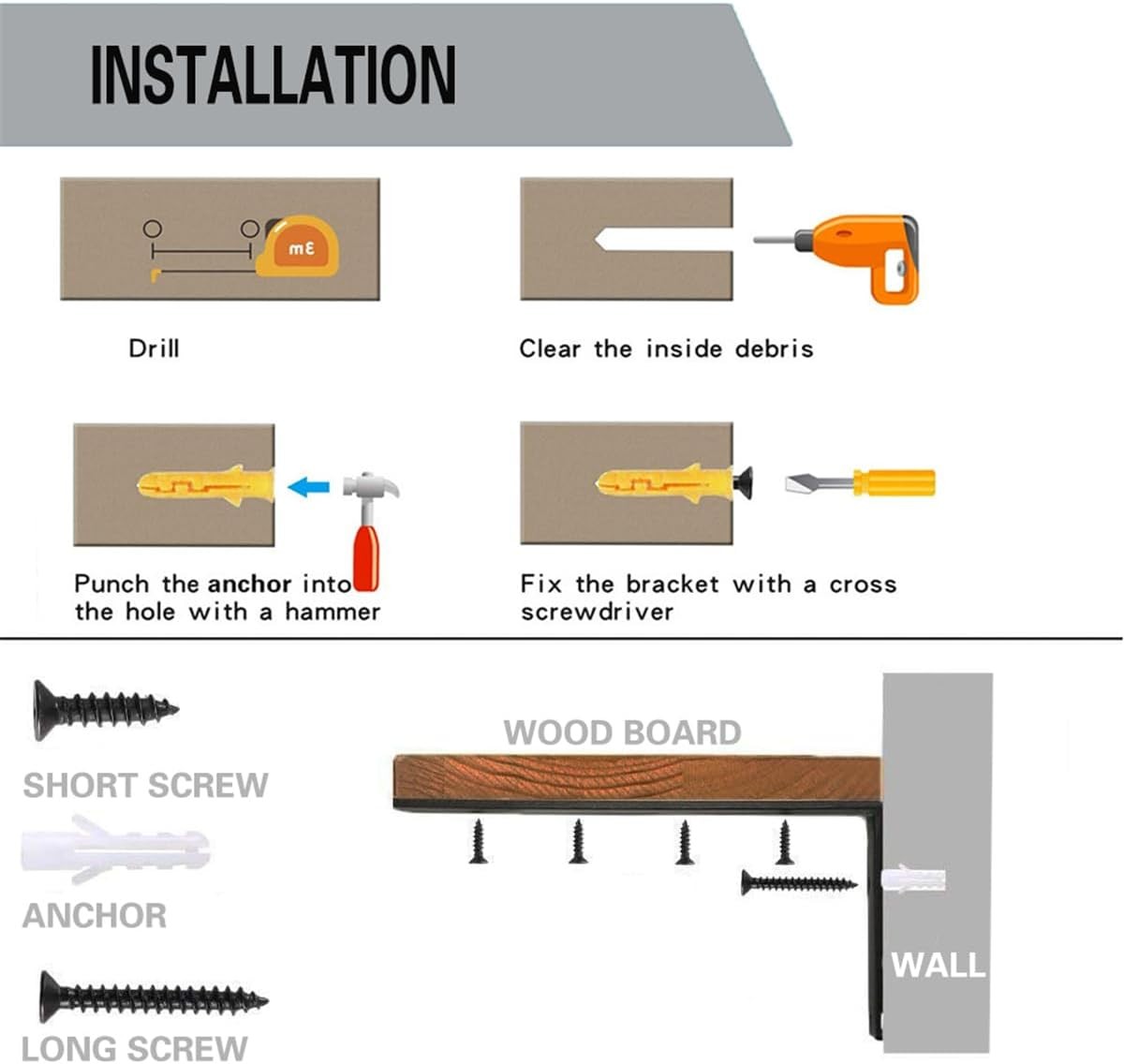 INSTALLATION

3m

Drill

Clear the inside debris

Punch the anchor into the hole with a hammer

Fix the bracket with a cross screwdriver

SHORT SCREW

ANCHOR

LONG SCREW

WOOD BOARD

WALL