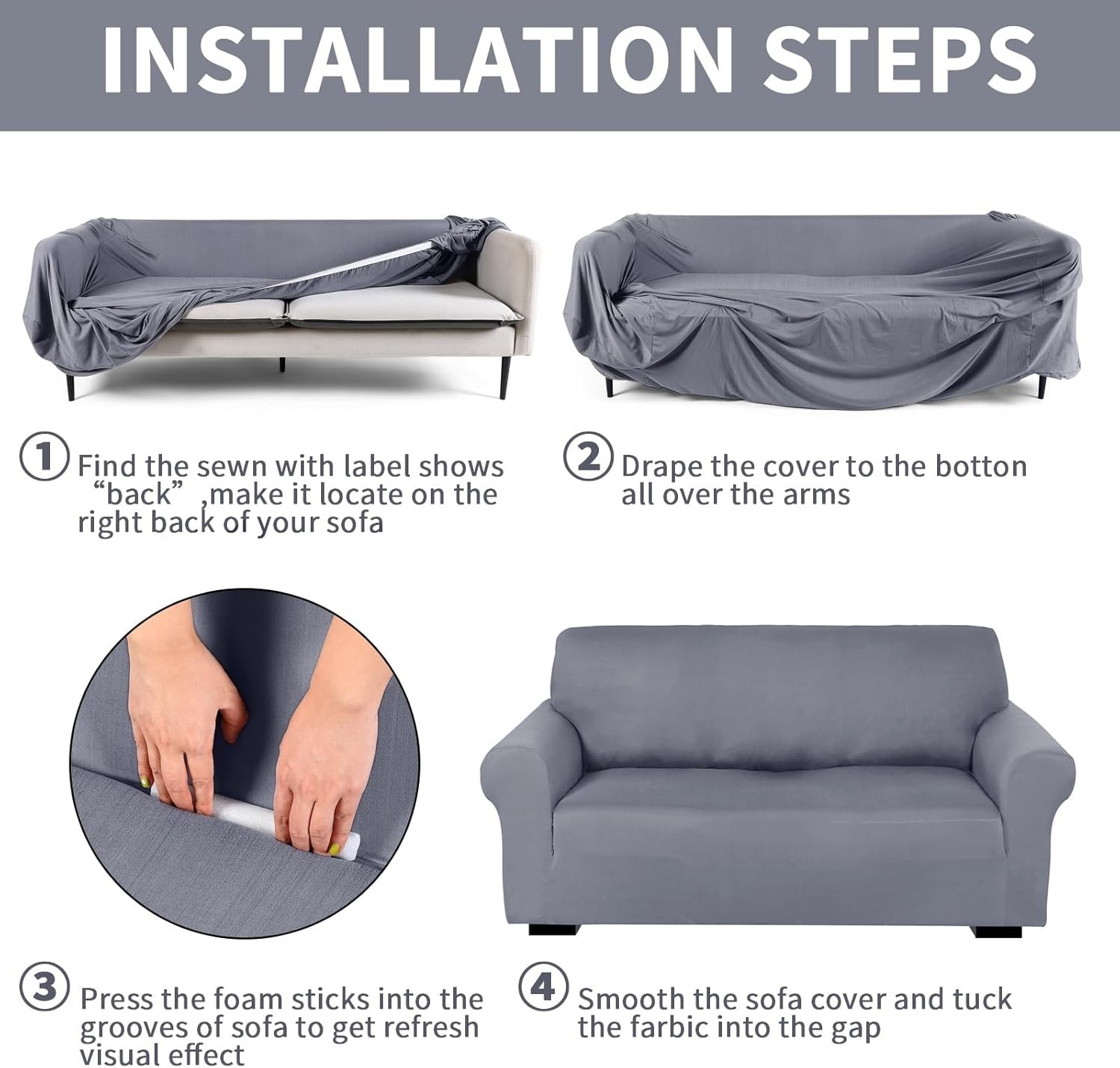 INSTALLATION STEPS

1 Find the sewn with label shows "back" ,make it locate on the right back of your sofa

2 Drape the cover to the botton all over the arms

3 Press the foam sticks into the grooves of sofa to get refresh visual effect

4 Smooth the sofa cover and tuck the farbic into the gap