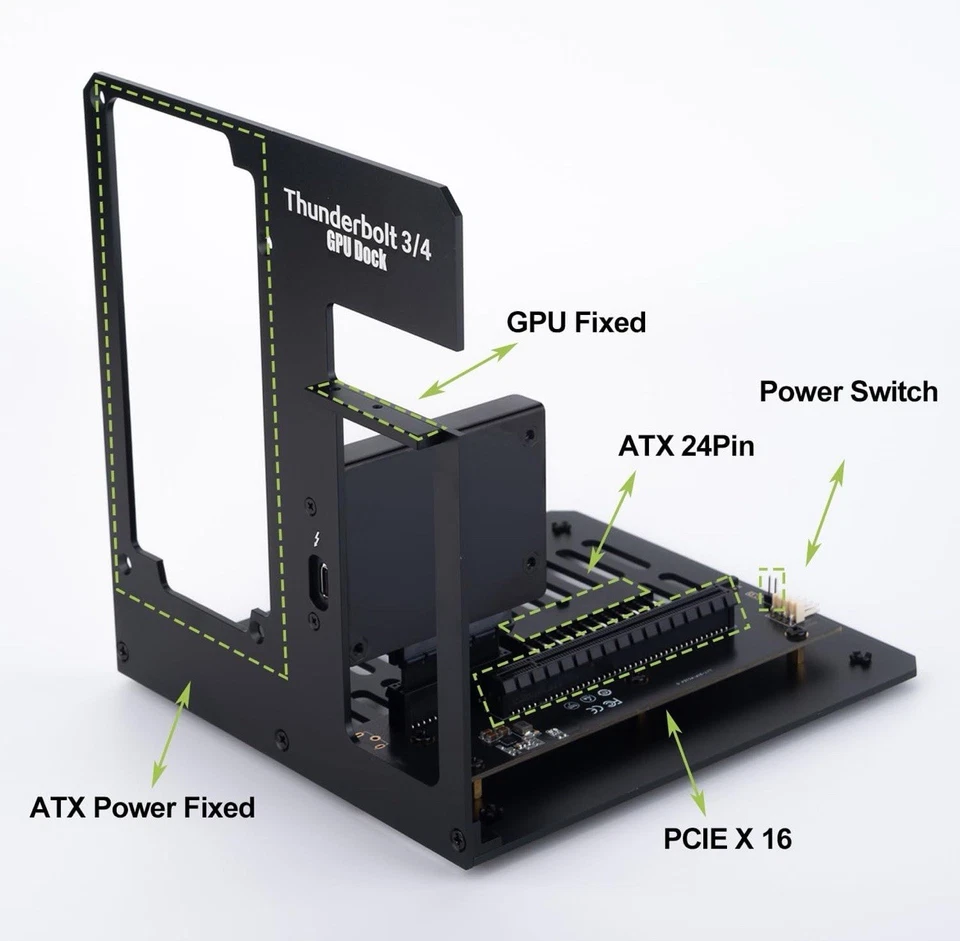 Thunderbolt 3/4
GPU Dock

GPU Fixed

Power Switch

ATX 24Pin

ATX Power Fixed

PCIE X 16