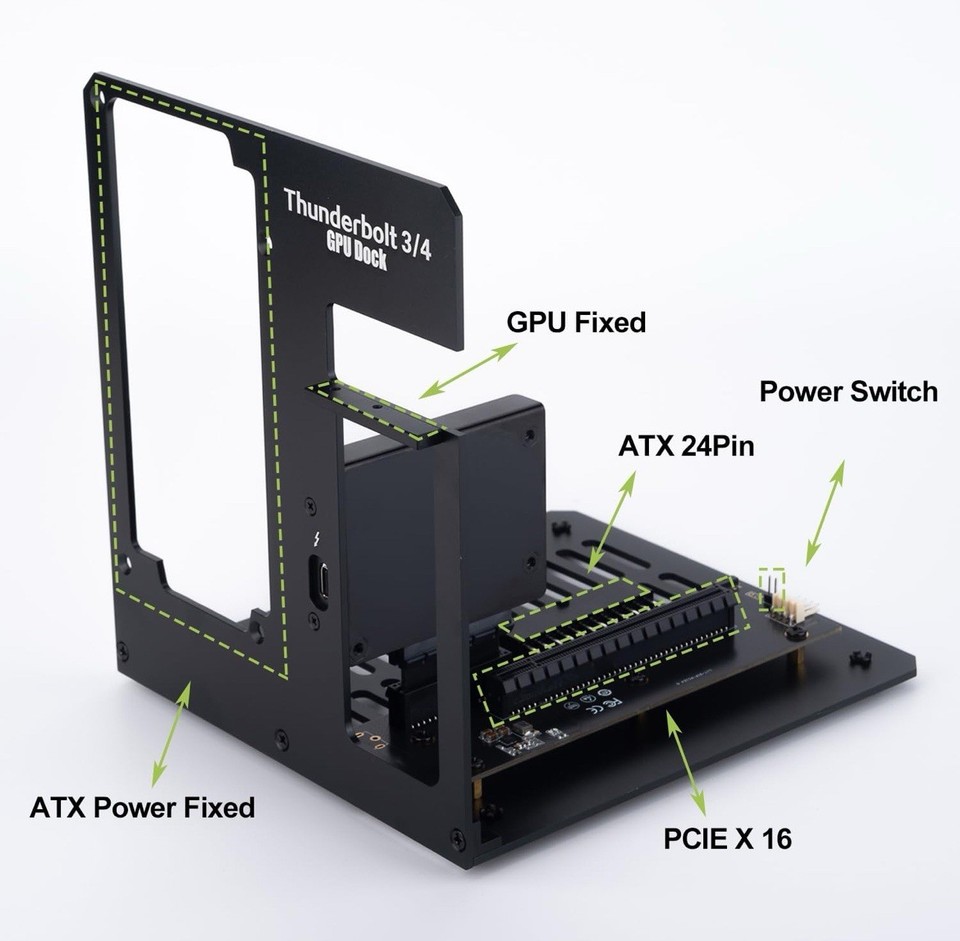 Thunderbolt 3/4
GPU Dock

GPU Fixed

Power Switch

ATX 24Pin

ATX Power Fixed

PCIE X 16