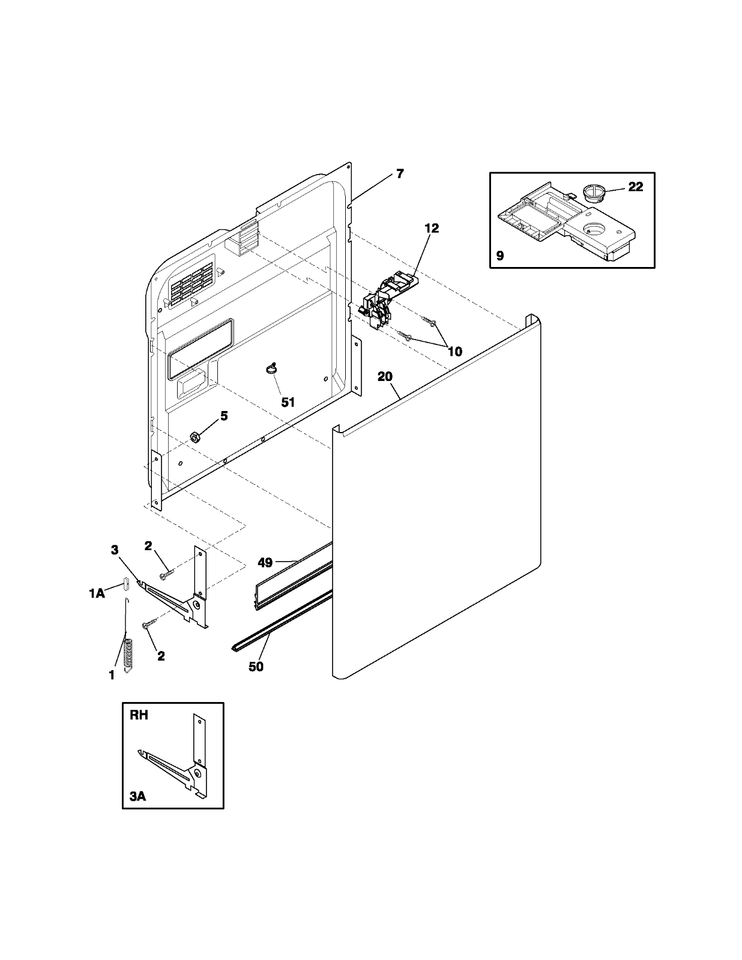 7
22
9
12
10
20
51
5
3
2
49
1A
2
1
50
RH
3A