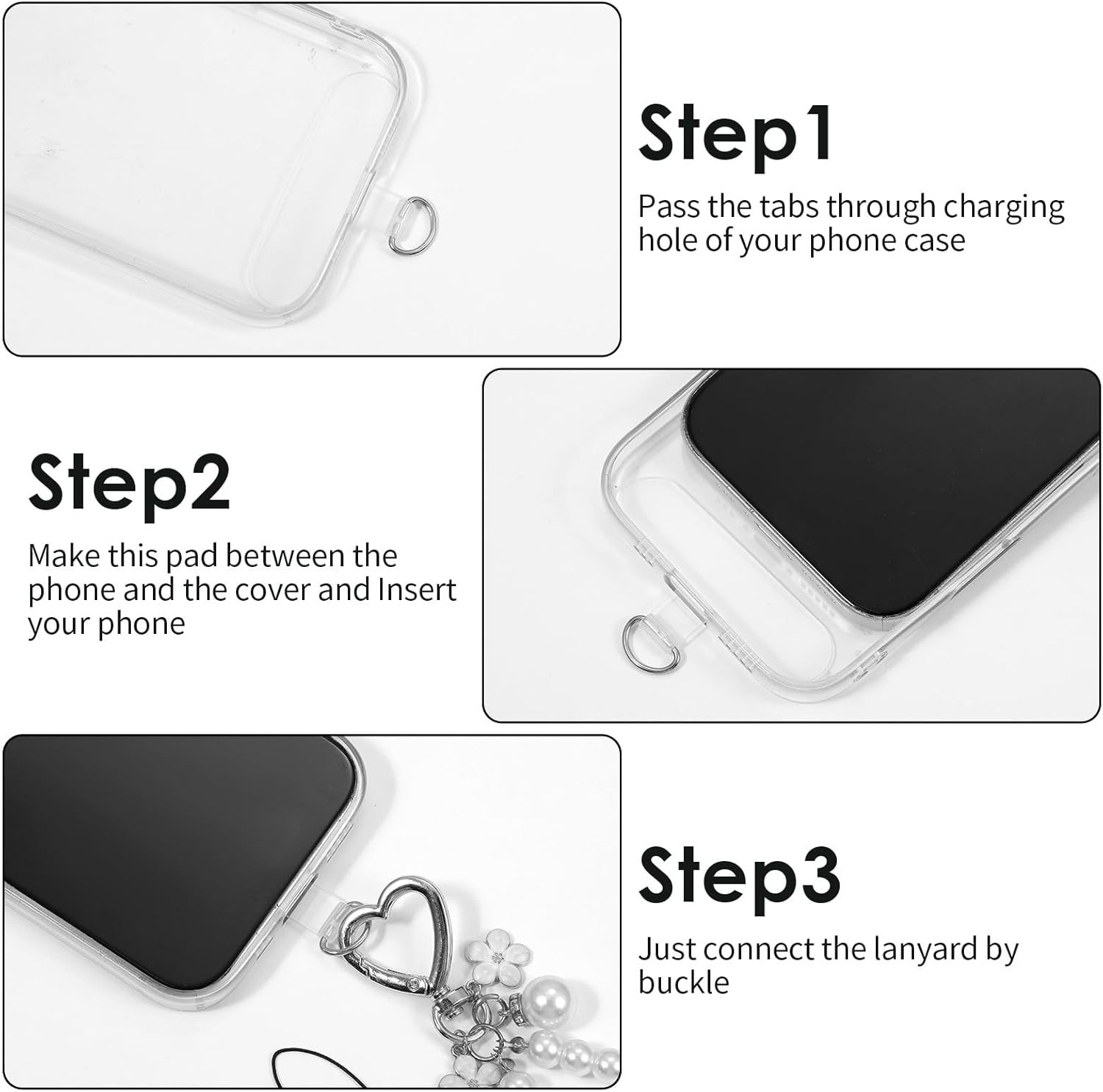 Step1

Pass the tabs through charging hole of your phone case

Step2

Make this pad between the phone and the cover and Insert your phone

Step3

Just connect the lanyard by buckle