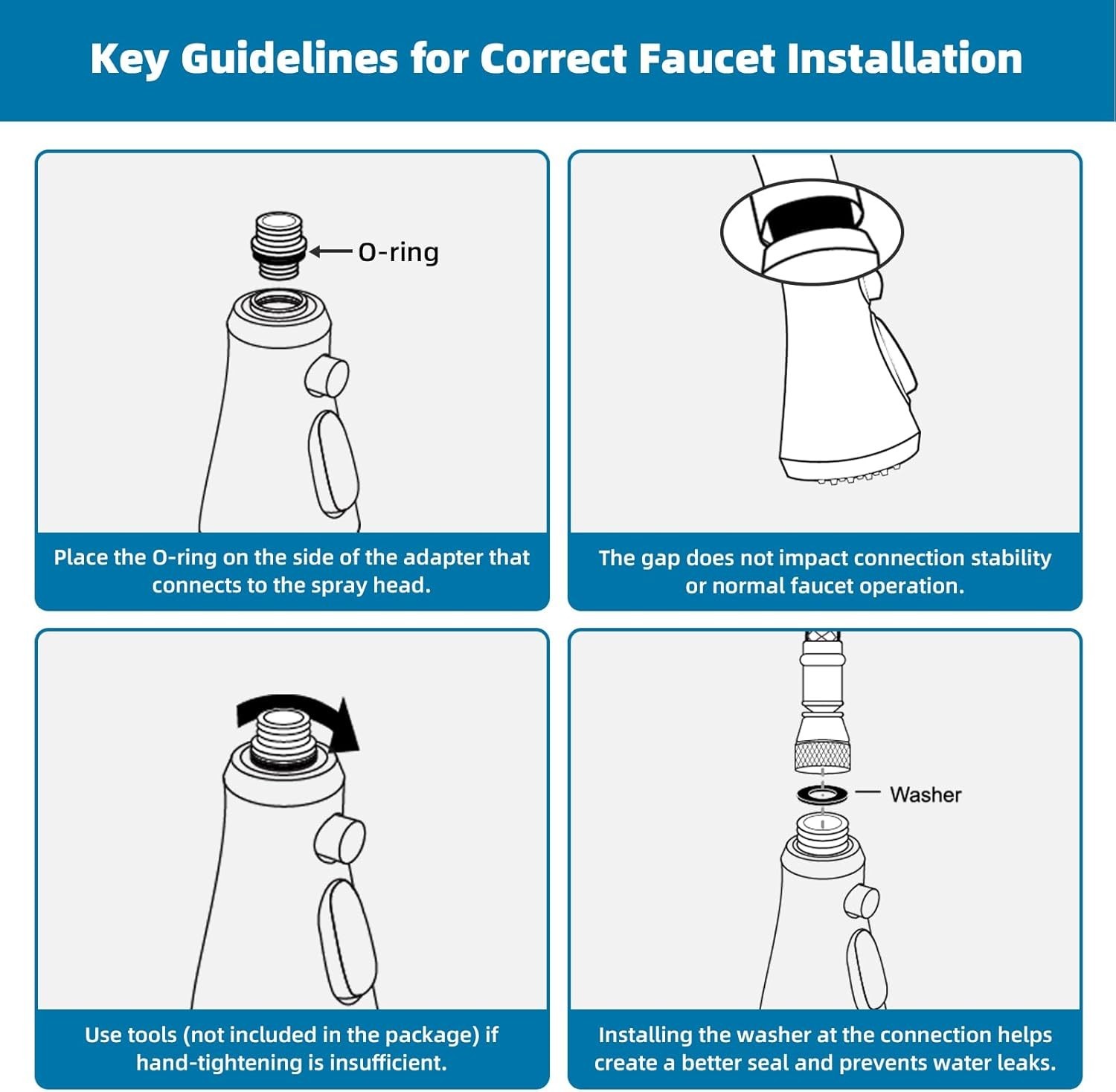 Key Guidelines for Correct Faucet Installation

O-ring

Place the O-ring on the side of the adapter that connects to the spray head.

The gap does not impact connection stability or normal faucet operation.

Use tools (not included in the package) if hand-tightening is insufficient.

Washer

Installing the washer at the connection helps create a better seal and prevents water leaks.