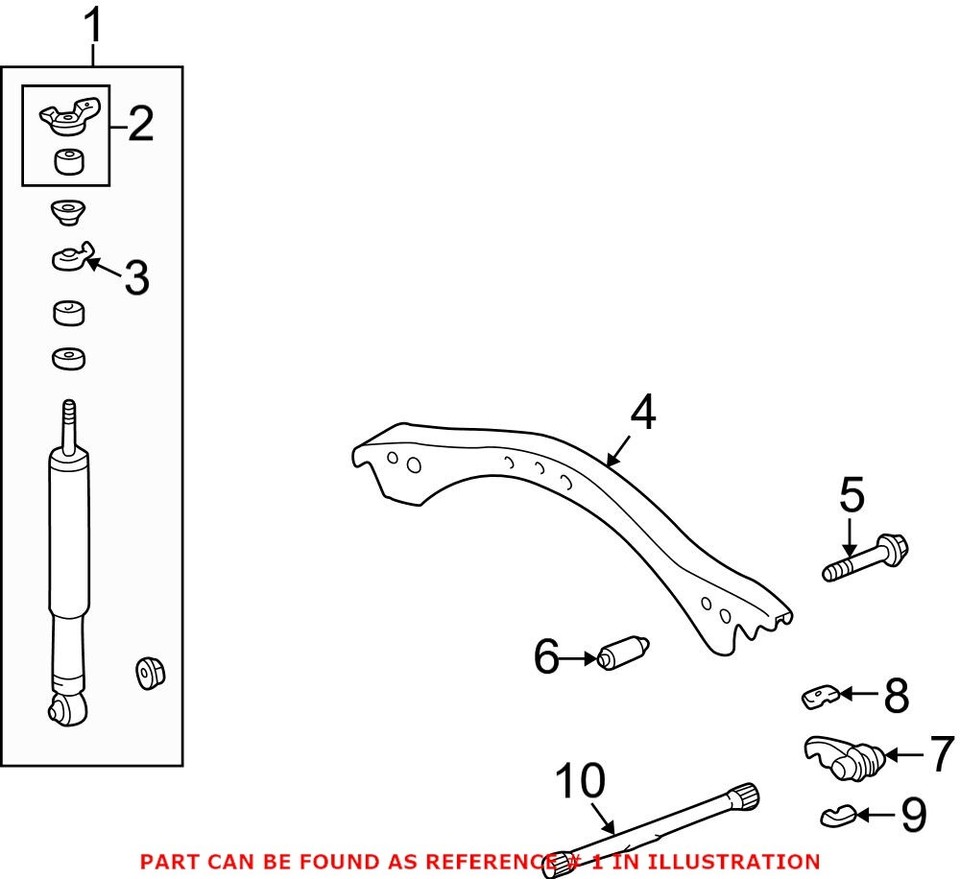 1
2
3
4
5
6
8
7
10
9
PART CAN BE FOUND AS REFERENCE # 1 IN ILLUSTRATION