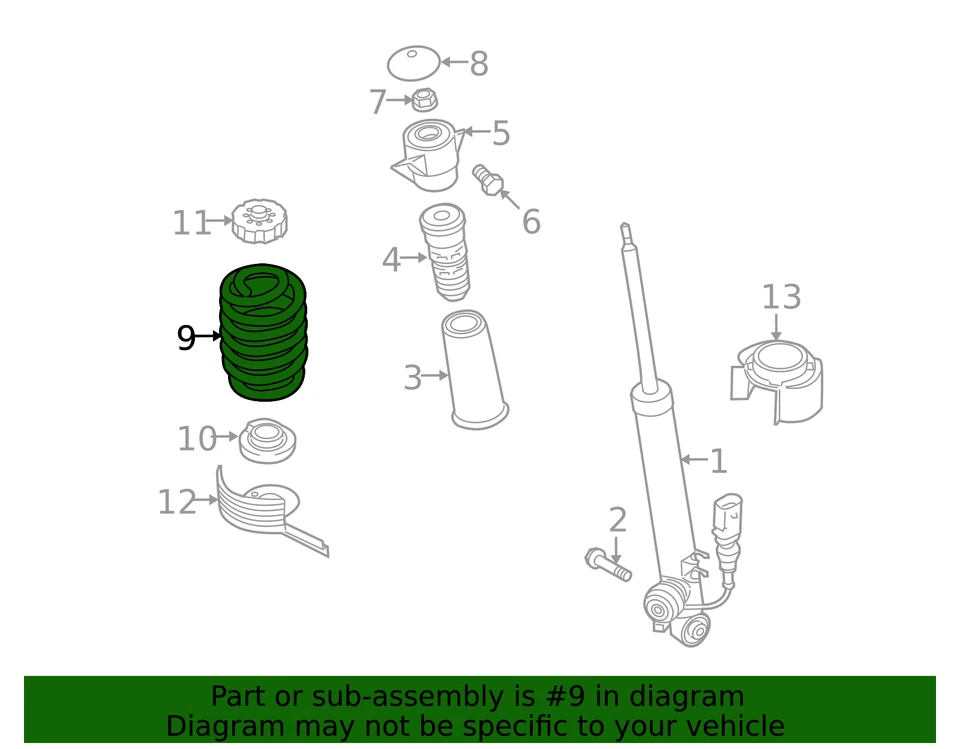 8
7
5
6
11
4
13
9
3
10
1
12
2

Part or sub-assembly is #9 in diagram
Diagram may not be specific to your vehicle