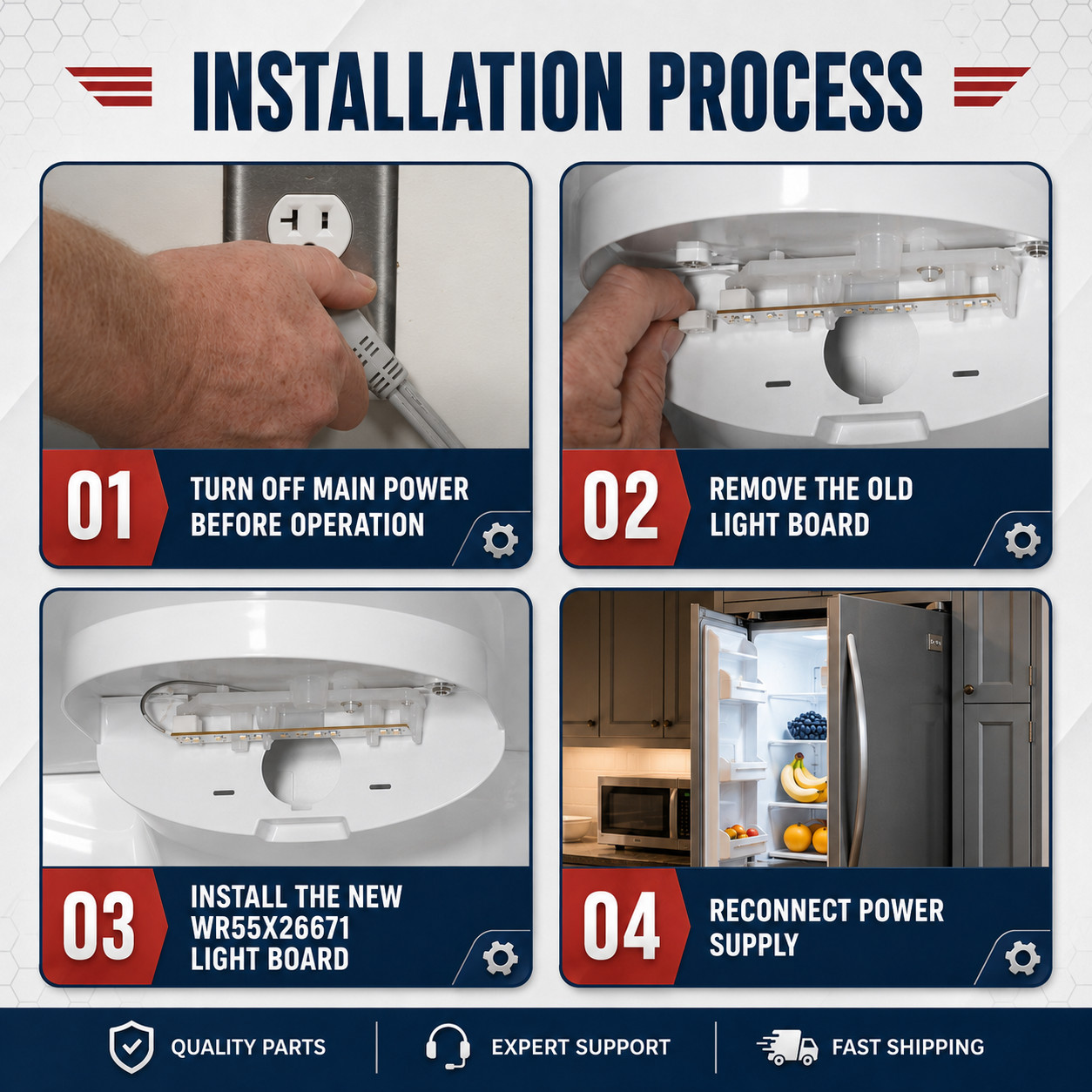 INSTALLATION PROCESS

01
TURN OFF MAIN POWER BEFORE OPERATION

02
REMOVE THE OLD LIGHT BOARD

03
INSTALL THE NEW WR55X26671 LIGHT BOARD

04
RECONNECT POWER SUPPLY

QUALITY PARTS
EXPERT SUPPORT
FAST SHIPPING