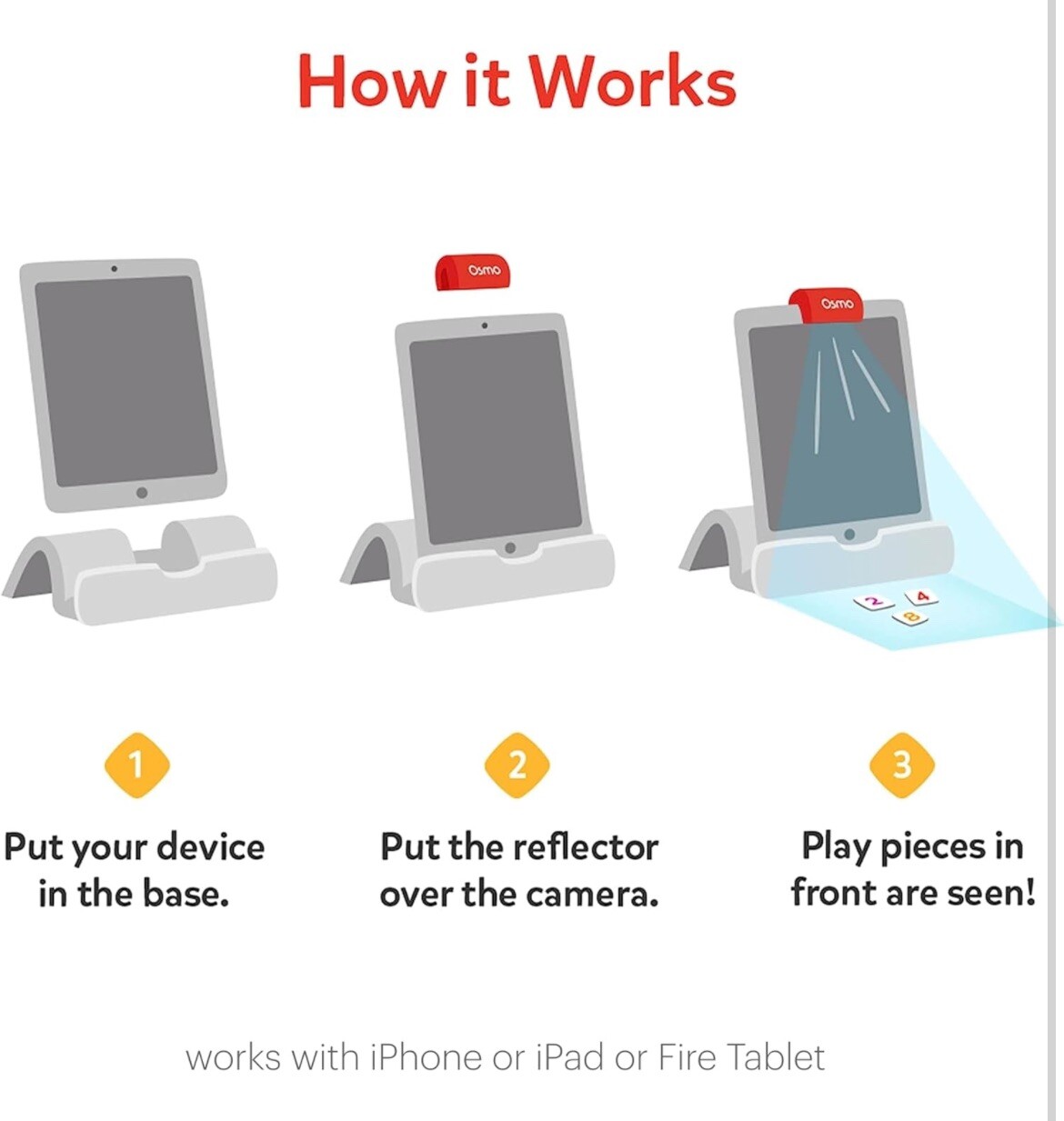 How it Works

Osmo

Osmo

2 4 8

1

Put your device in the base.

2

Put the reflector over the camera.

3

Play pieces in front are seen!

works with iPhone or iPad or Fire Tablet