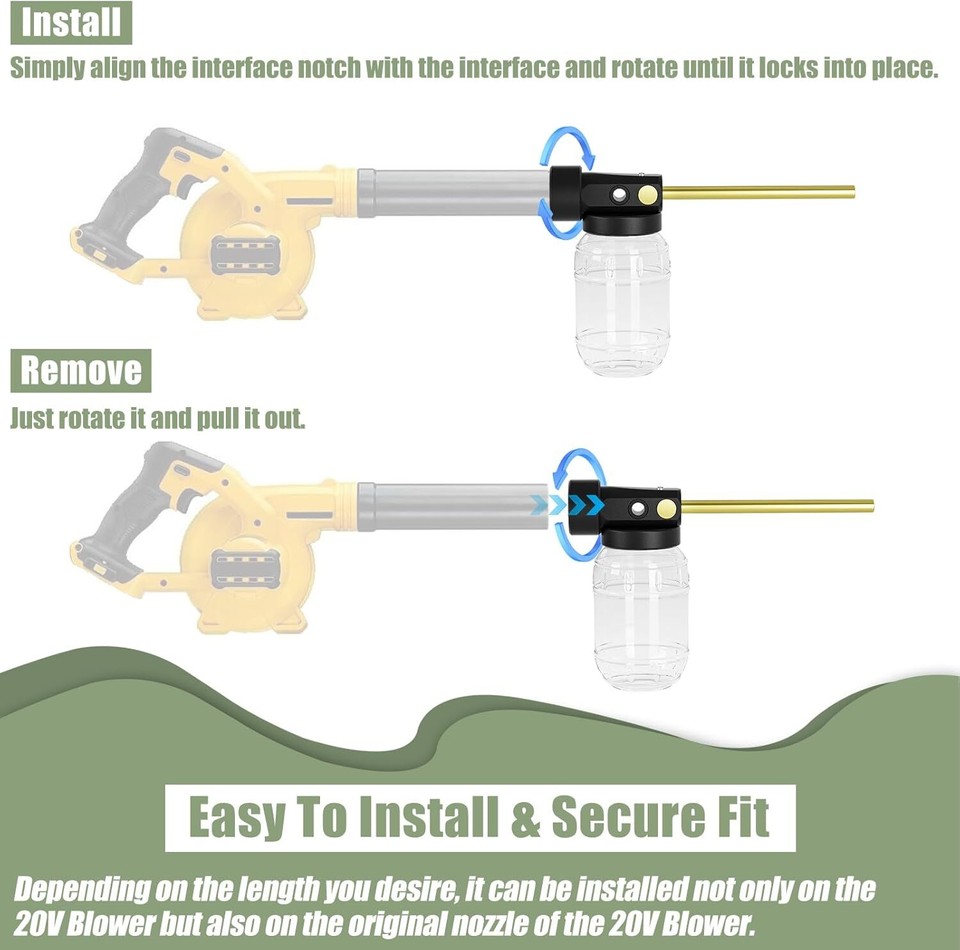 Install
Simply align the interface notch with the interface and rotate until it locks into place.

Remove
Just rotate it and pull it out.

Easy To Install & Secure Fit

Depending on the length you desire, it can be installed not only on the 20V Blower but also on the original nozzle of the 20V Blower.