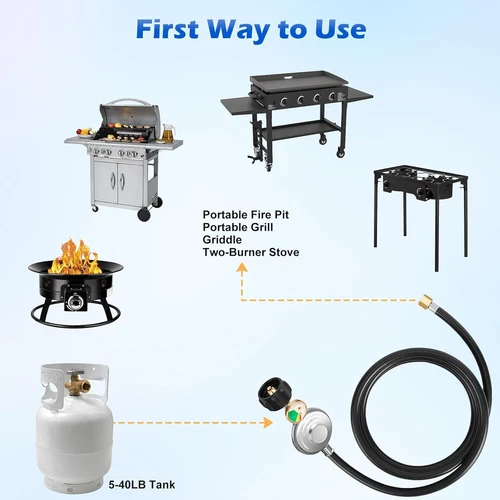 First Way to Use

Portable Fire Pit
Portable Grill
Griddle
Two-Burner Stove

5-40LB Tank