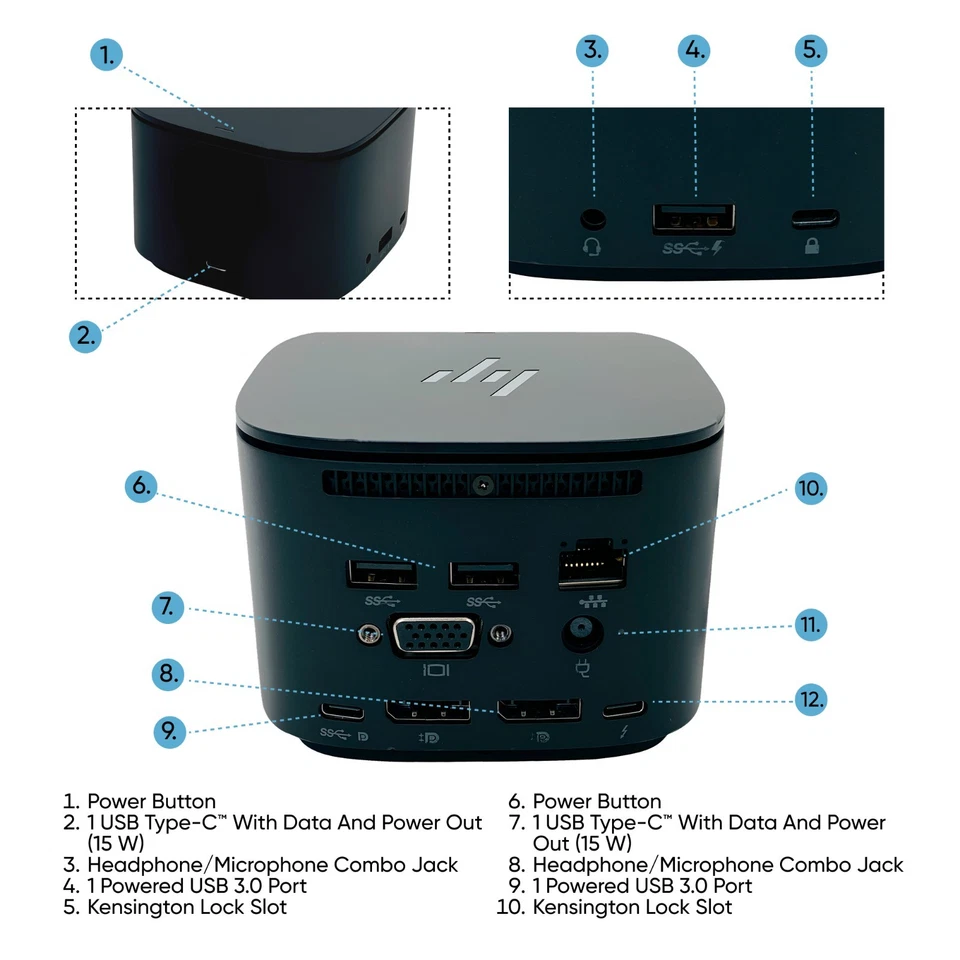 1.

2.

3.

4.

5.

6.

7.

8.

9.

10.

11.

12.

1. Power Button
2. 1 USB Type-C™ With Data And Power Out (15 W)
3. Headphone/Microphone Combo Jack
4. 1 Powered USB 3.0 Port
5. Kensington Lock Slot

6. Power Button
7. 1 USB Type-C™ With Data And Power Out (15 W)
8. Headphone/Microphone Combo Jack
9. 1 Powered USB 3.0 Port
10. Kensington Lock Slot