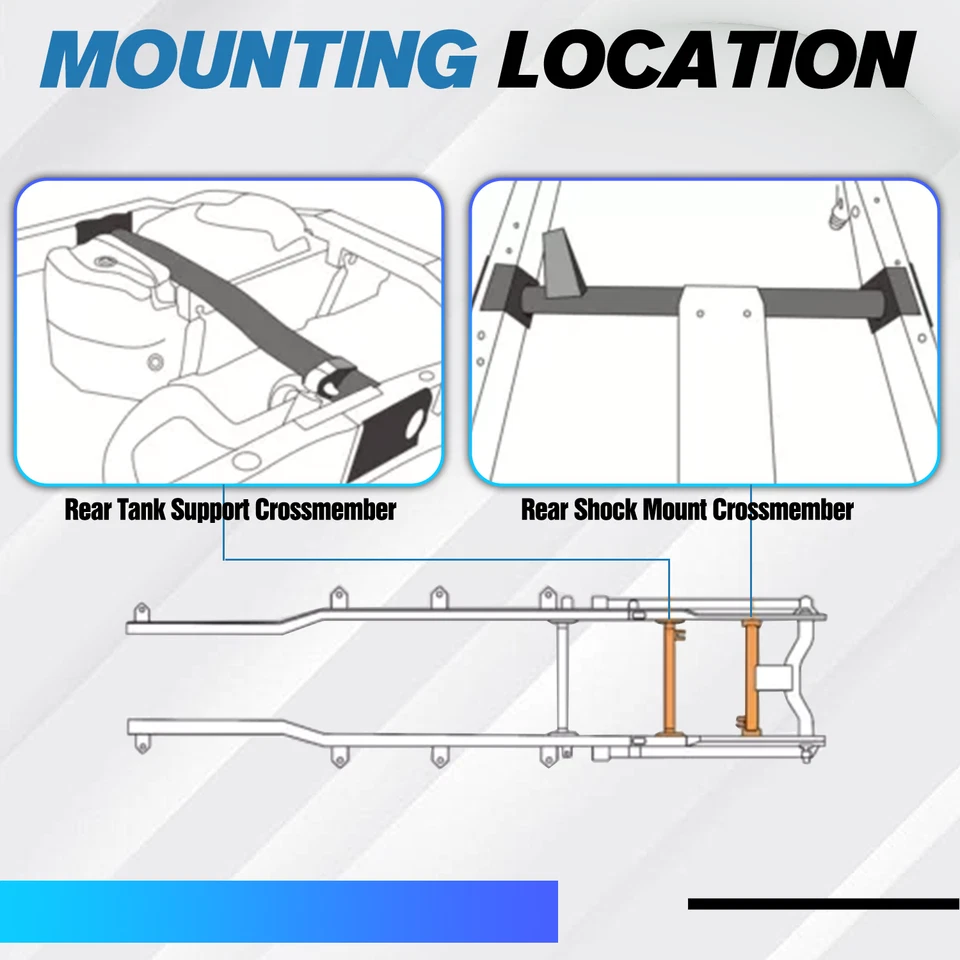 MOUNTING LOCATION

Rear Tank Support Crossmember

Rear Shock Mount Crossmember