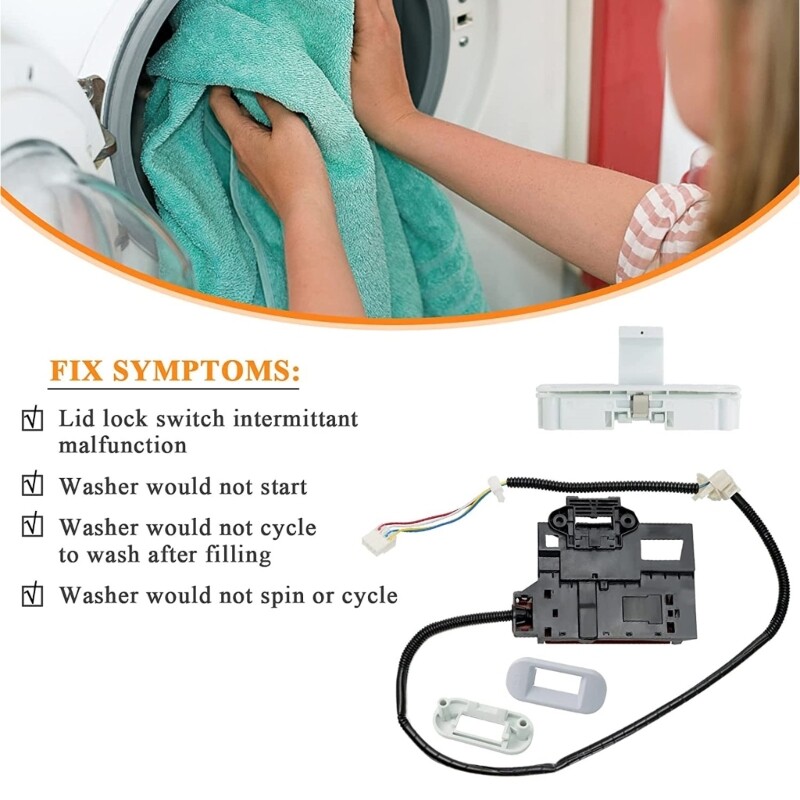 FIX SYMPTOMS:

☑ Lid lock switch intermittant malfunction

☑ Washer would not start

☑ Washer would not cycle to wash after filling

☑ Washer would not spin or cycle