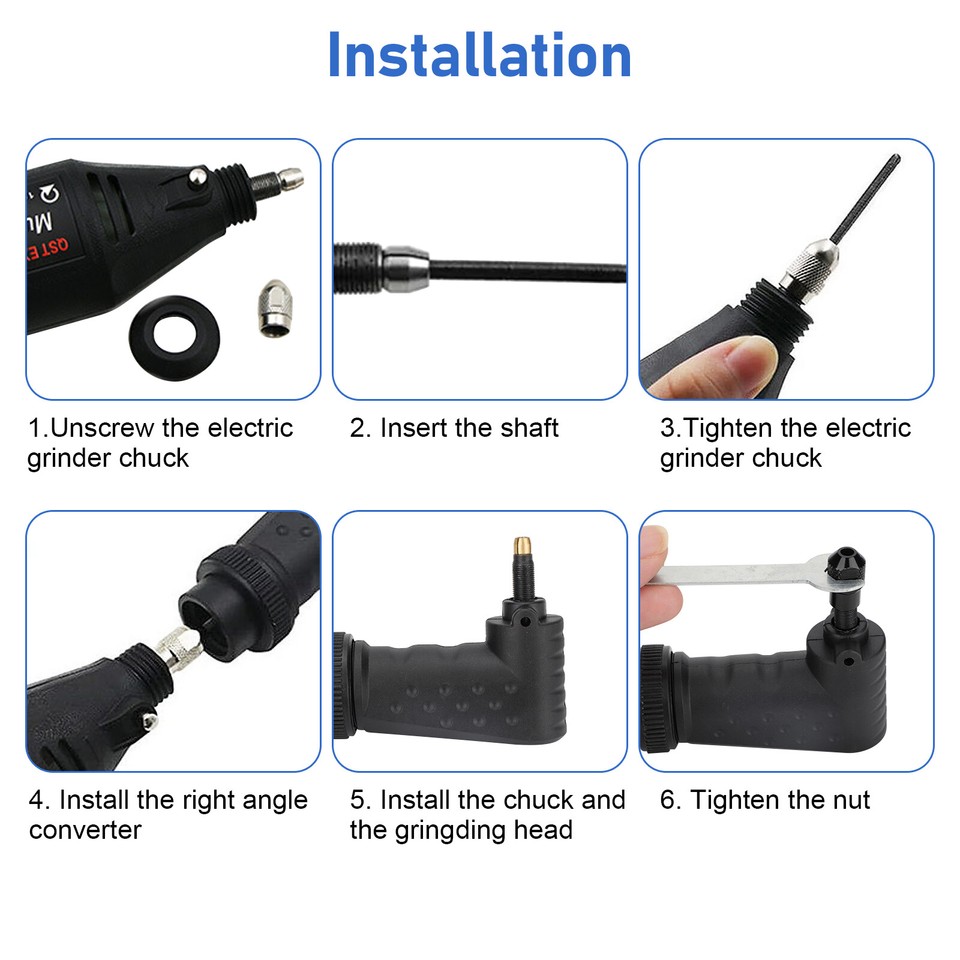 Installation

1.Unscrew the electric grinder chuck

2. Insert the shaft

3.Tighten the electric grinder chuck

4. Install the right angle converter

5. Install the chuck and the gringding head

6. Tighten the nut