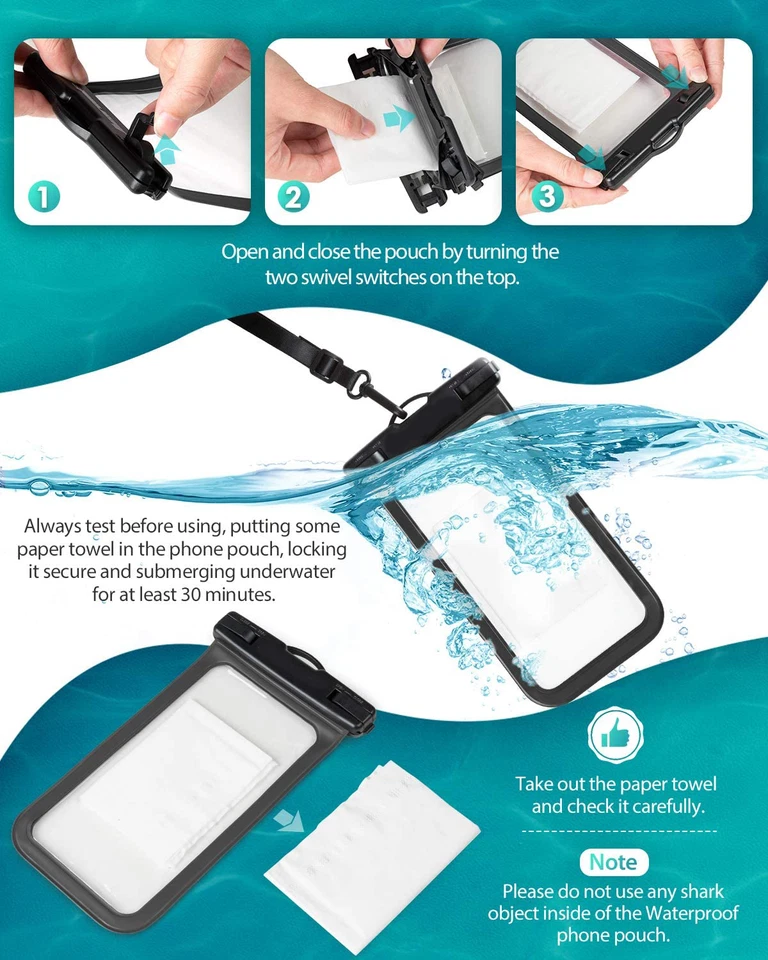 1

2

3

Open and close the pouch by turning the two swivel switches on the top.

Always test before using, putting some paper towel in the phone pouch, locking it secure and submerging underwater for at least 30 minutes.

Take out the paper towel and check it carefully.

Note

Please do not use any shark object inside of the Waterproof phone pouch.