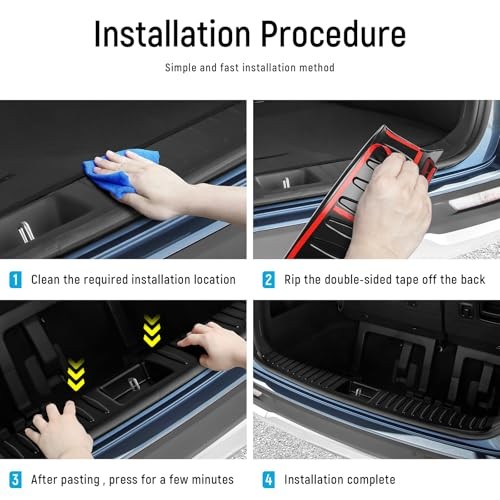 Installation Procedure

Simple and fast installation method

1 Clean the required installation location

2 Rip the double-sided tape off the back

3 After pasting , press for a few minutes

4 Installation complete