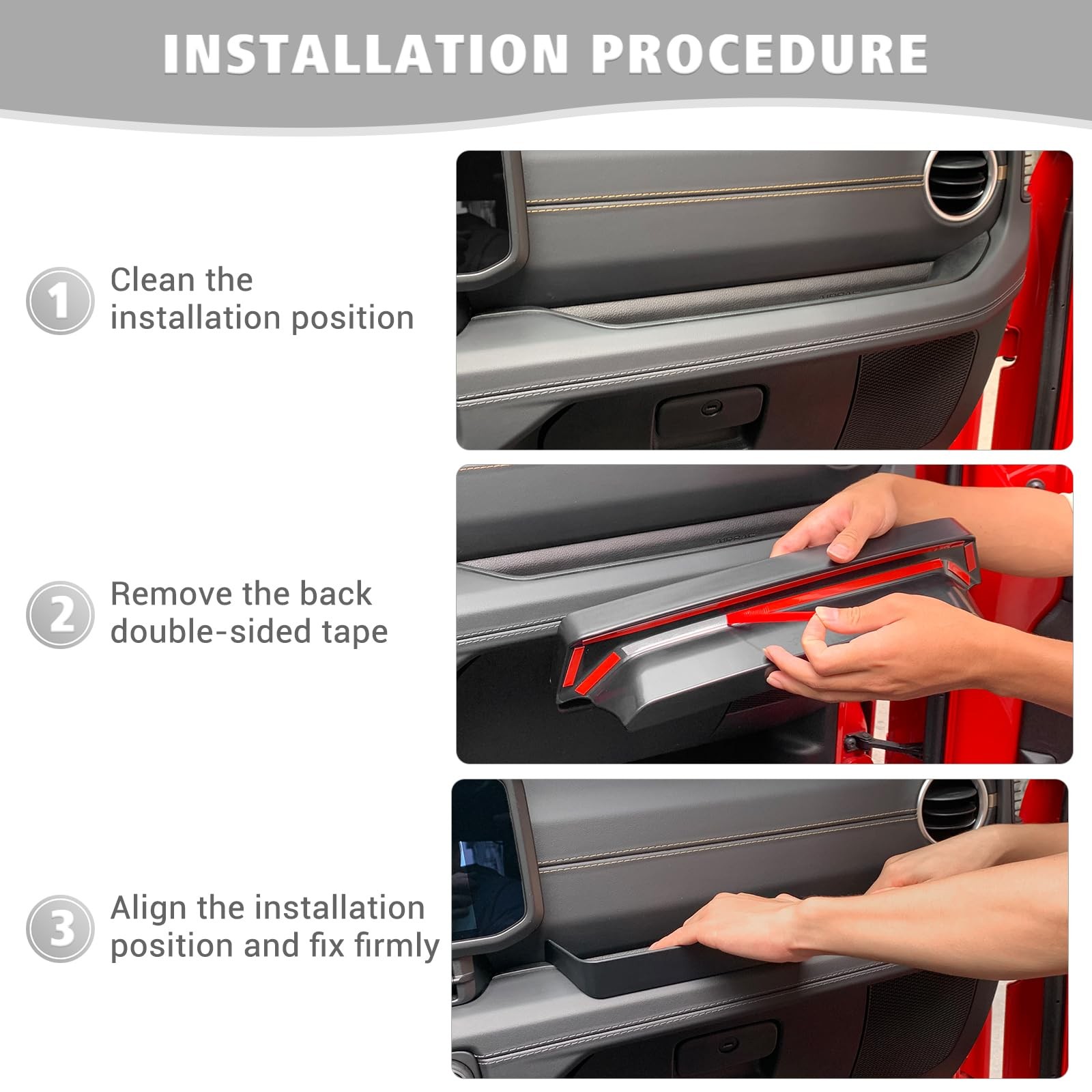 INSTALLATION PROCEDURE

1 Clean the installation position

2 Remove the back double-sided tape

3 Align the installation position and fix firmly