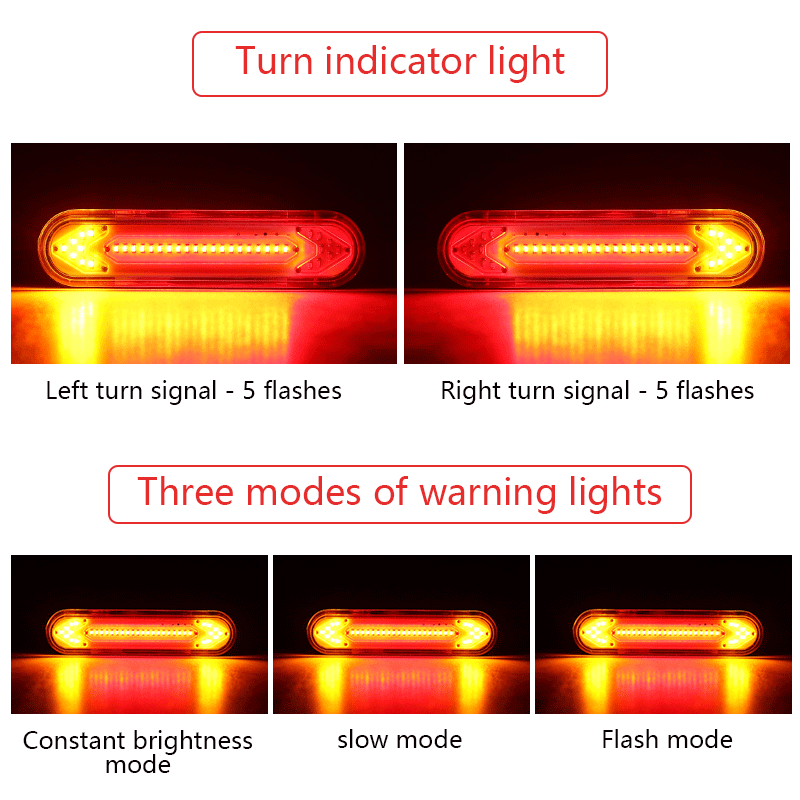 Turn indicator light

Left turn signal - 5 flashes

Right turn signal - 5 flashes

Three modes of warning lights

Constant brightness mode

slow mode

Flash mode