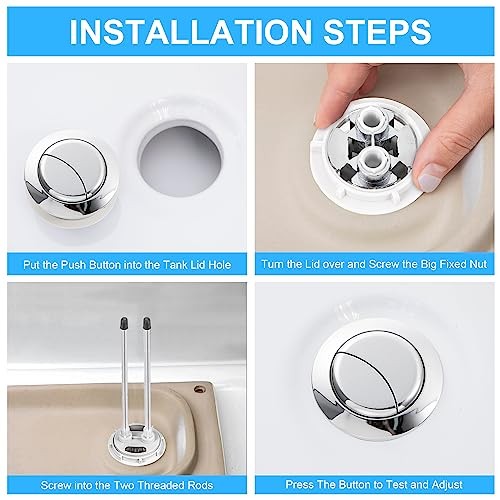 INSTALLATION STEPS

Put the Push Button into the Tank Lid Hole

Turn the Lid over and Screw the Big Fixed Nut

Screw into the Two Threaded Rods

Press The Button to Test and Adjust