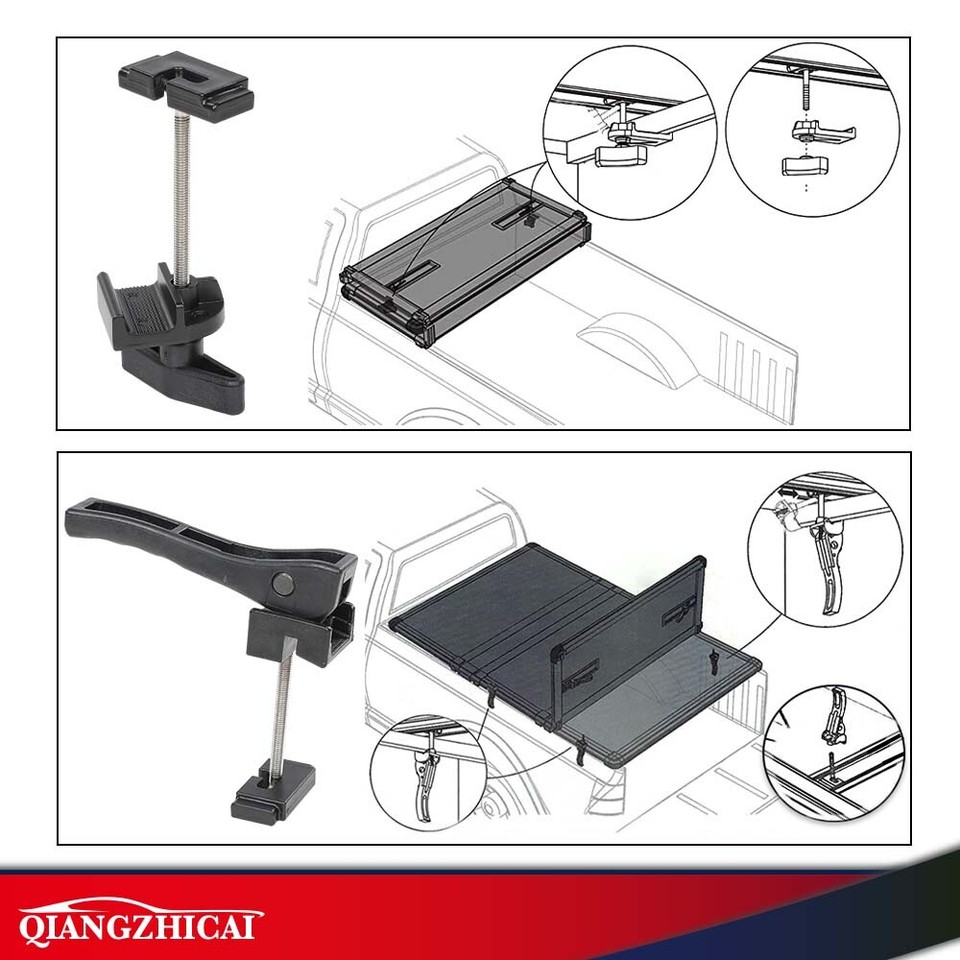 QIANGZHICAI