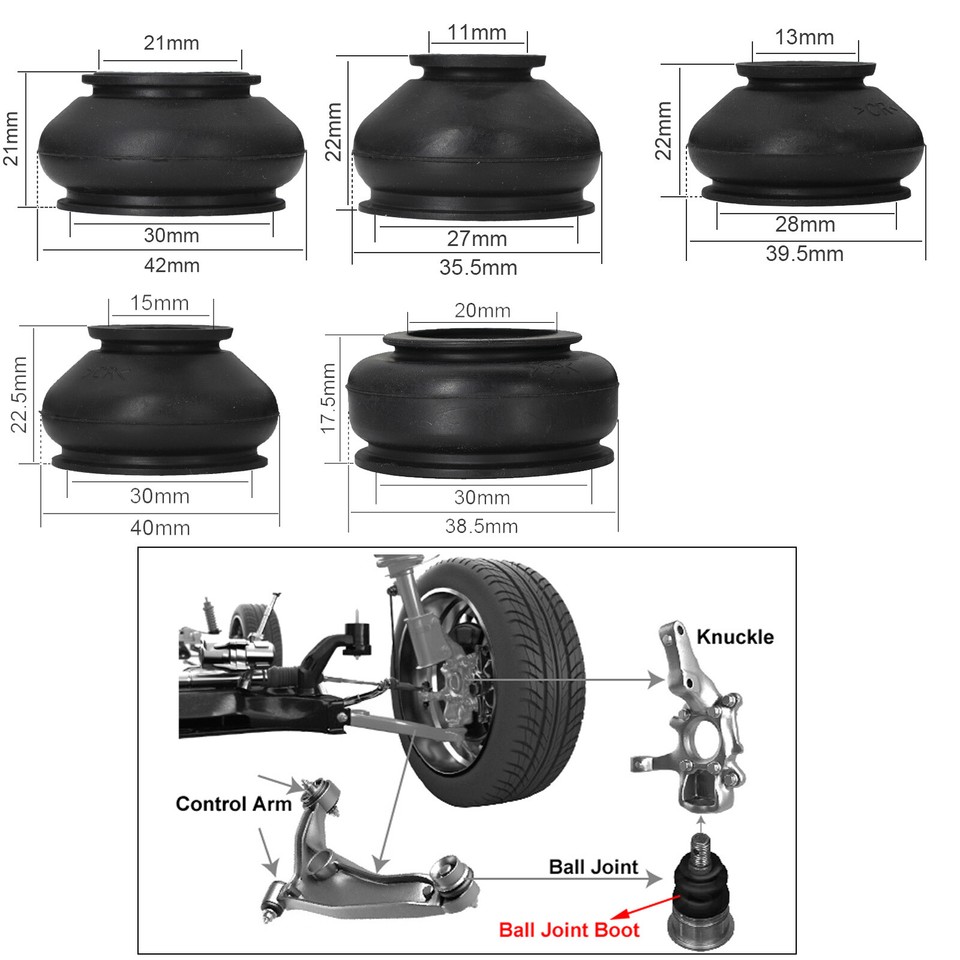 21mm
21mm
30mm
42mm

11mm
22mm
27mm
35.5mm

13mm
22mm
28mm
39.5mm

15mm
22.5mm
30mm
40mm

20mm
17.5mm
30mm
38.5mm

Knuckle
Control Arm
Ball Joint
Ball Joint Boot