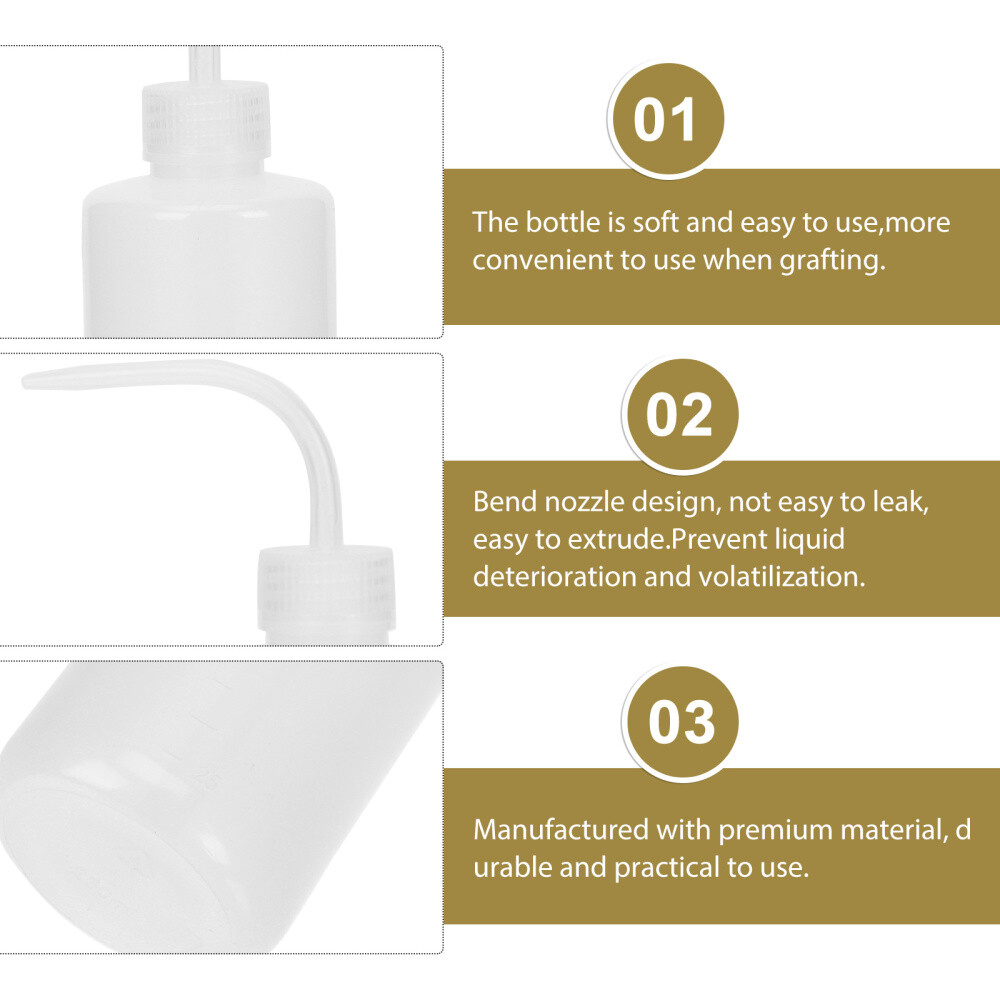 01

The bottle is soft and easy to use,more convenient to use when grafting.

02

Bend nozzle design, not easy to leak, easy to extrude.Prevent liquid deterioration and volatilization.

03

Manufactured with premium material, d urable and practical to use.