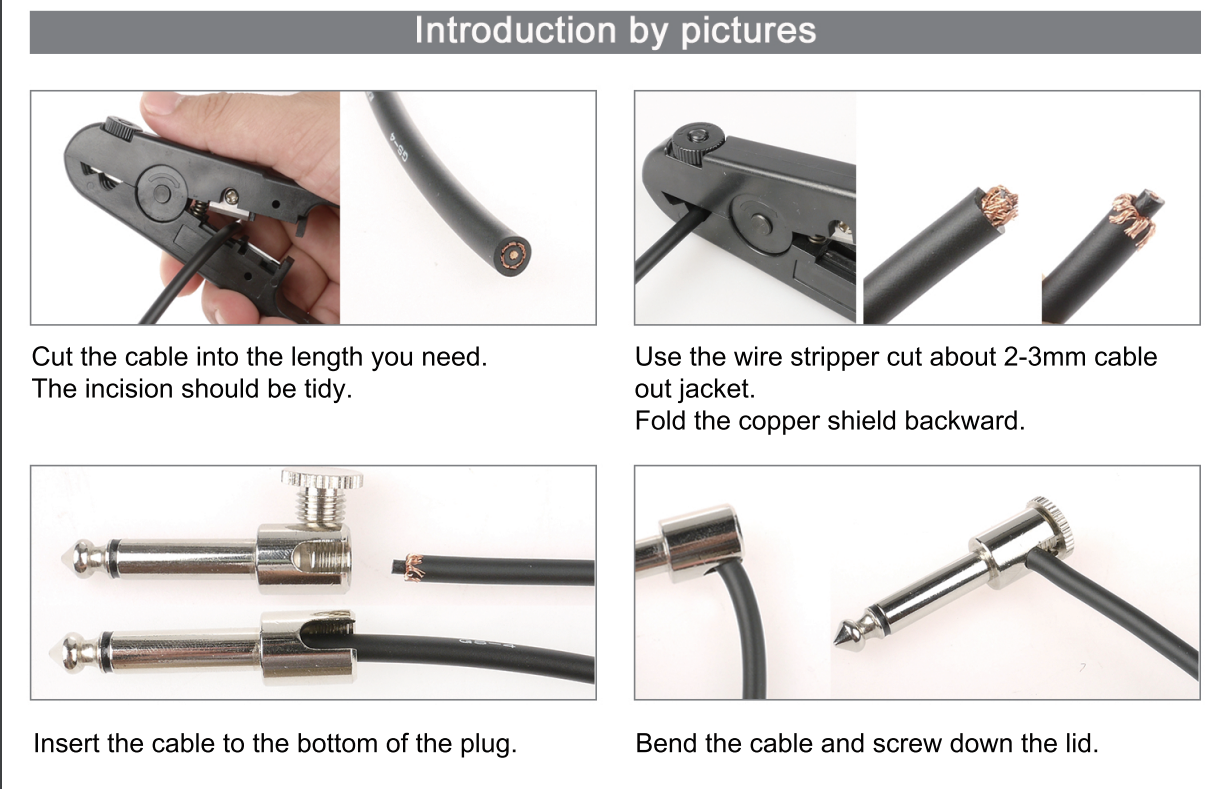 Introduction by pictures

Cut the cable into the length you need.
The incision should be tidy.

Use the wire stripper cut about 2-3mm cable out jacket.
Fold the copper shield backward.

Insert the cable to the bottom of the plug.

Bend the cable and screw down the lid.