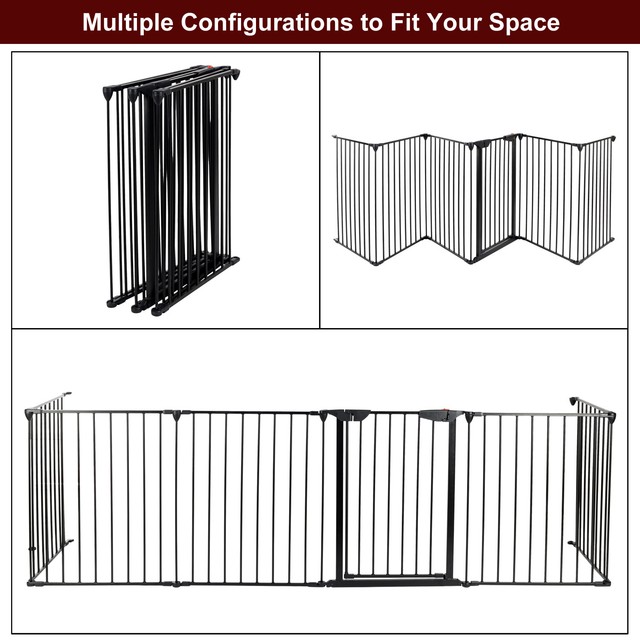 Multiple Configurations to Fit Your Space