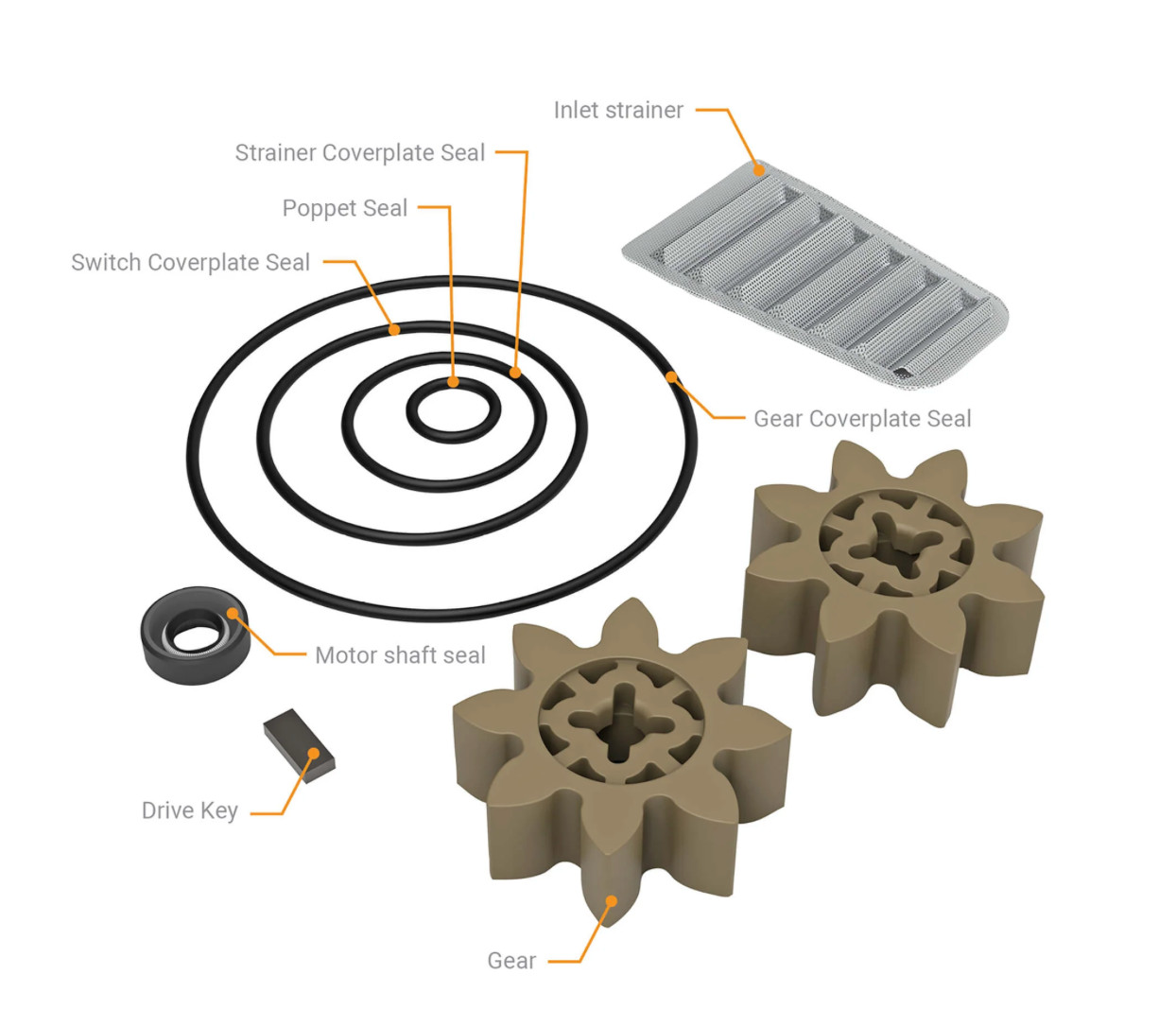 Inlet strainer

Strainer Coverplate Seal

Poppet Seal

Switch Coverplate Seal

Gear Coverplate Seal

Motor shaft seal

Drive Key

Gear