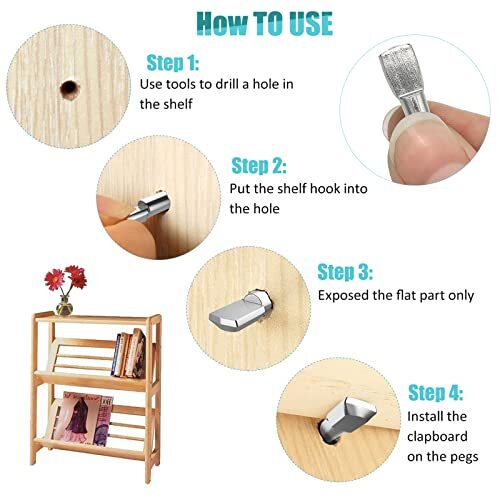 How TO USE

Step 1:
Use tools to drill a hole in the shelf

Step 2:
Put the shelf hook into the hole

Step 3:
Exposed the flat part only

Step 4:
Install the clapboard on the pegs