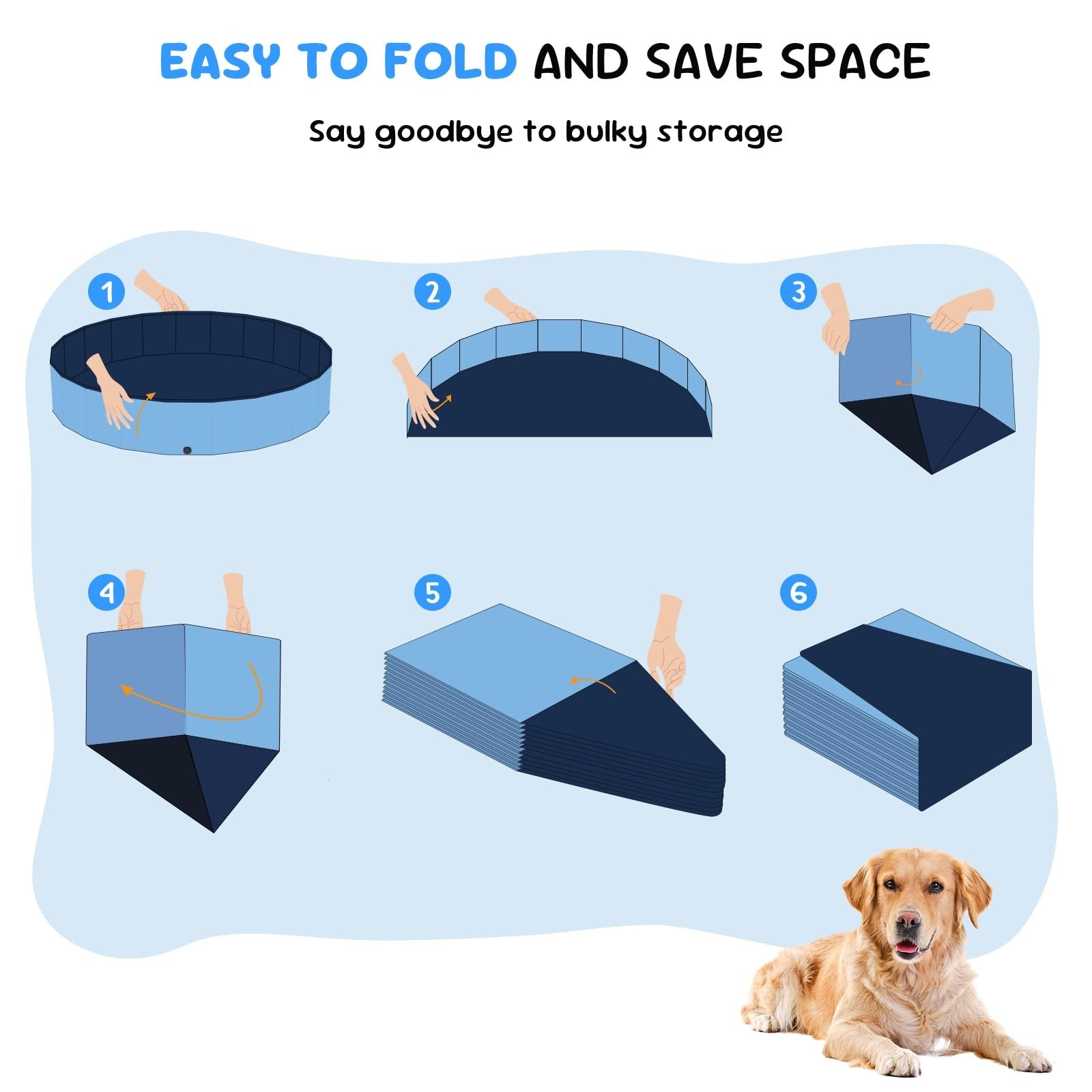 EASY TO FOLD AND SAVE SPACE

Say goodbye to bulky storage

1

2

3

4

5

6