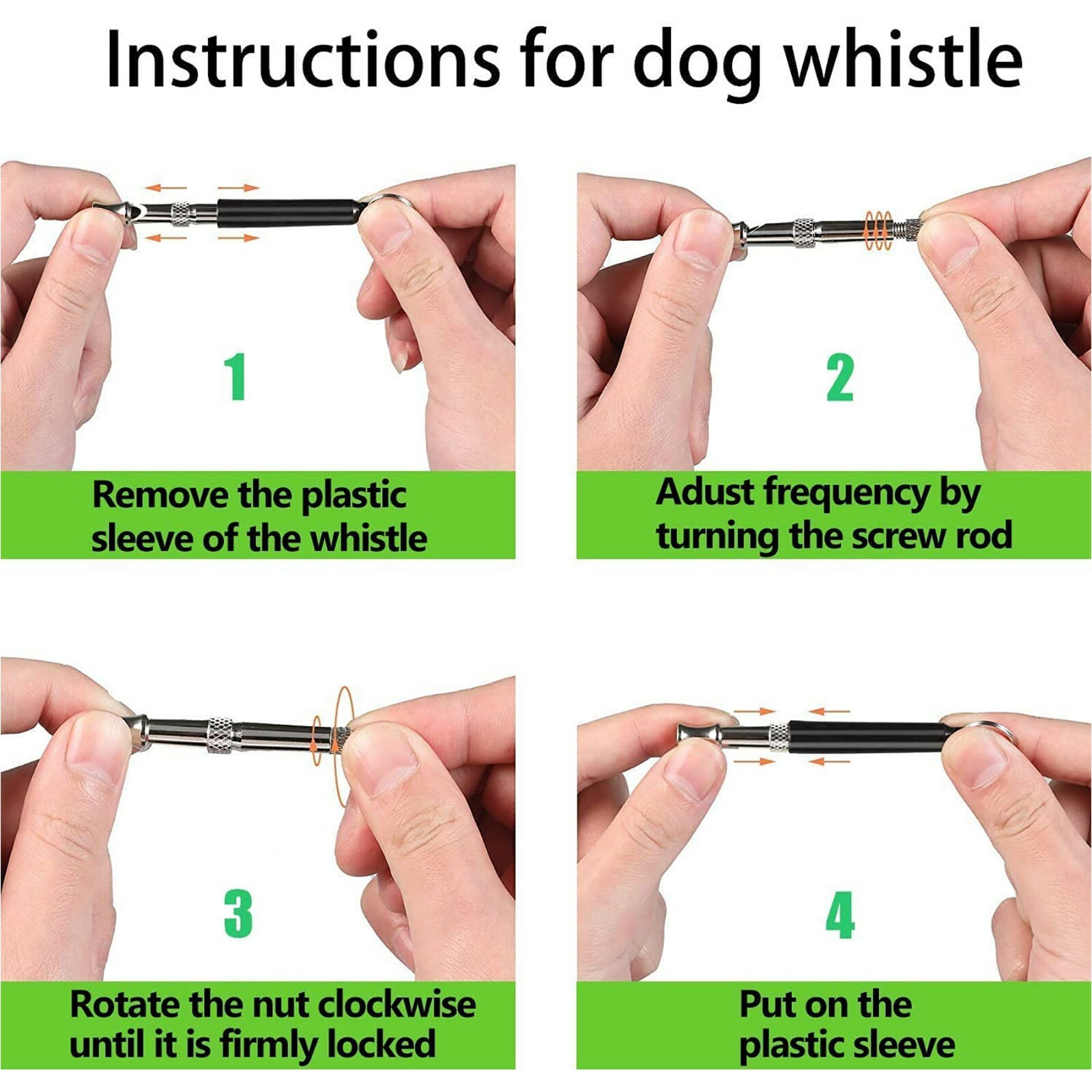 Instructions for dog whistle

1

Remove the plastic sleeve of the whistle

2

Adust frequency by turning the screw rod

3

Rotate the nut clockwise until it is firmly locked

4

Put on the plastic sleeve