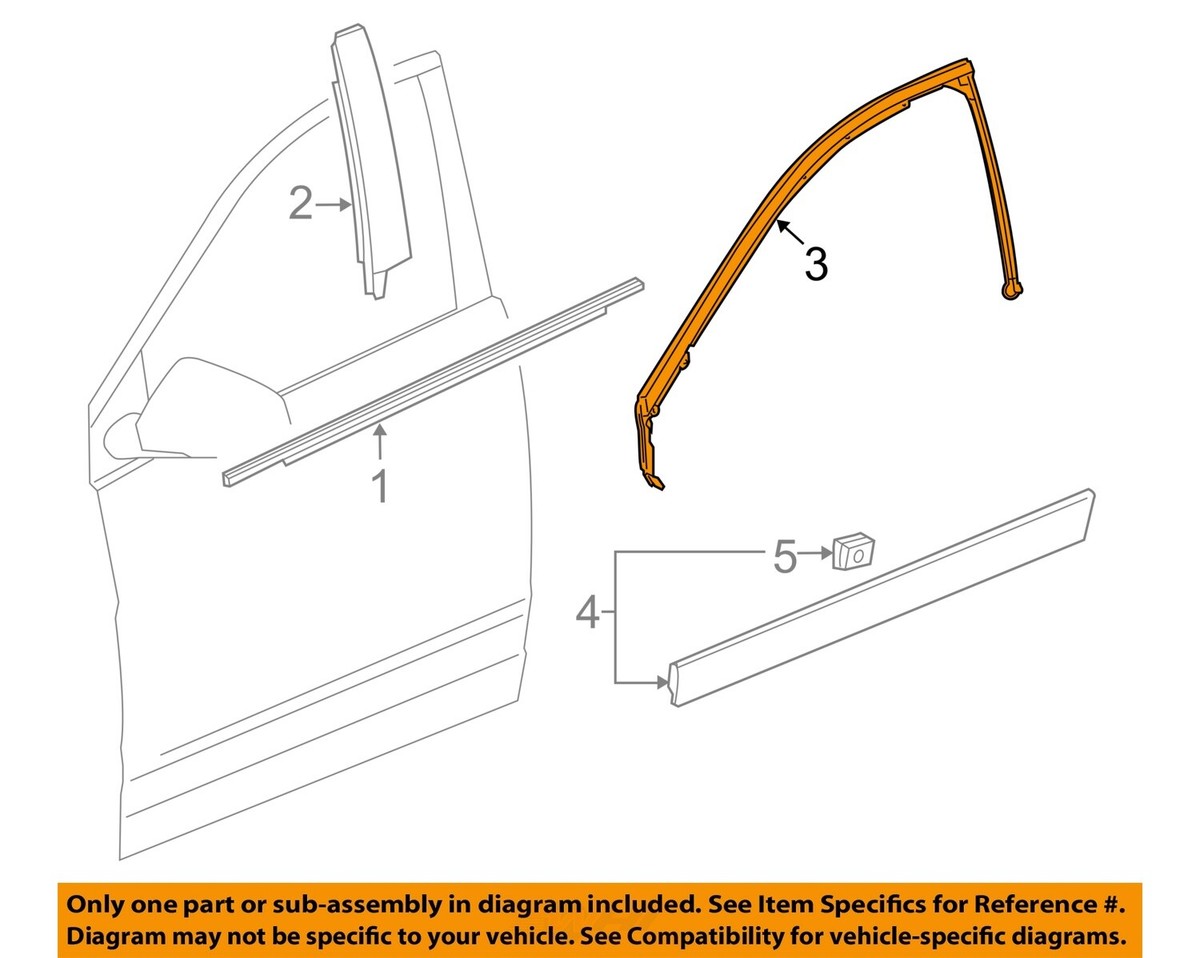 2
3
1
5
4

Only one part or sub-assembly in diagram included. See Item Specifics for Reference #. Diagram may not be specific to your vehicle. See Compatibility for vehicle-specific diagrams.