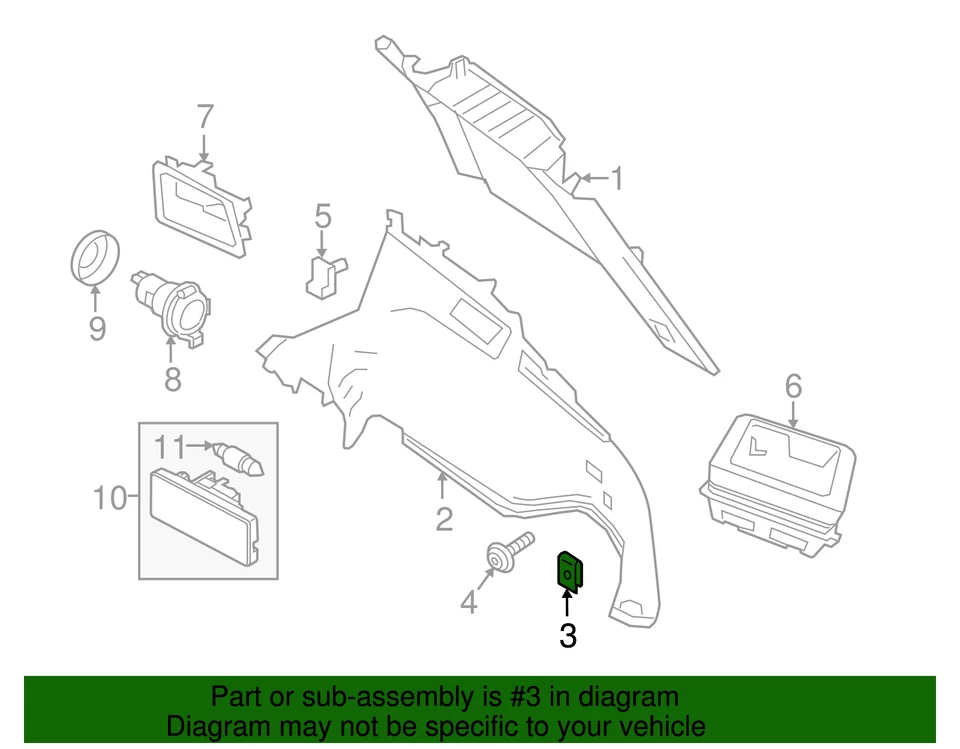 7
1
5
9
8
6
11
10
2
4
3

Part or sub-assembly is #3 in diagram
Diagram may not be specific to your vehicle