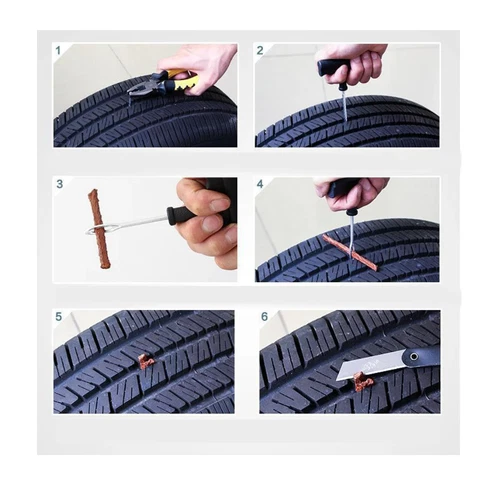 1

2

3

4

5

6