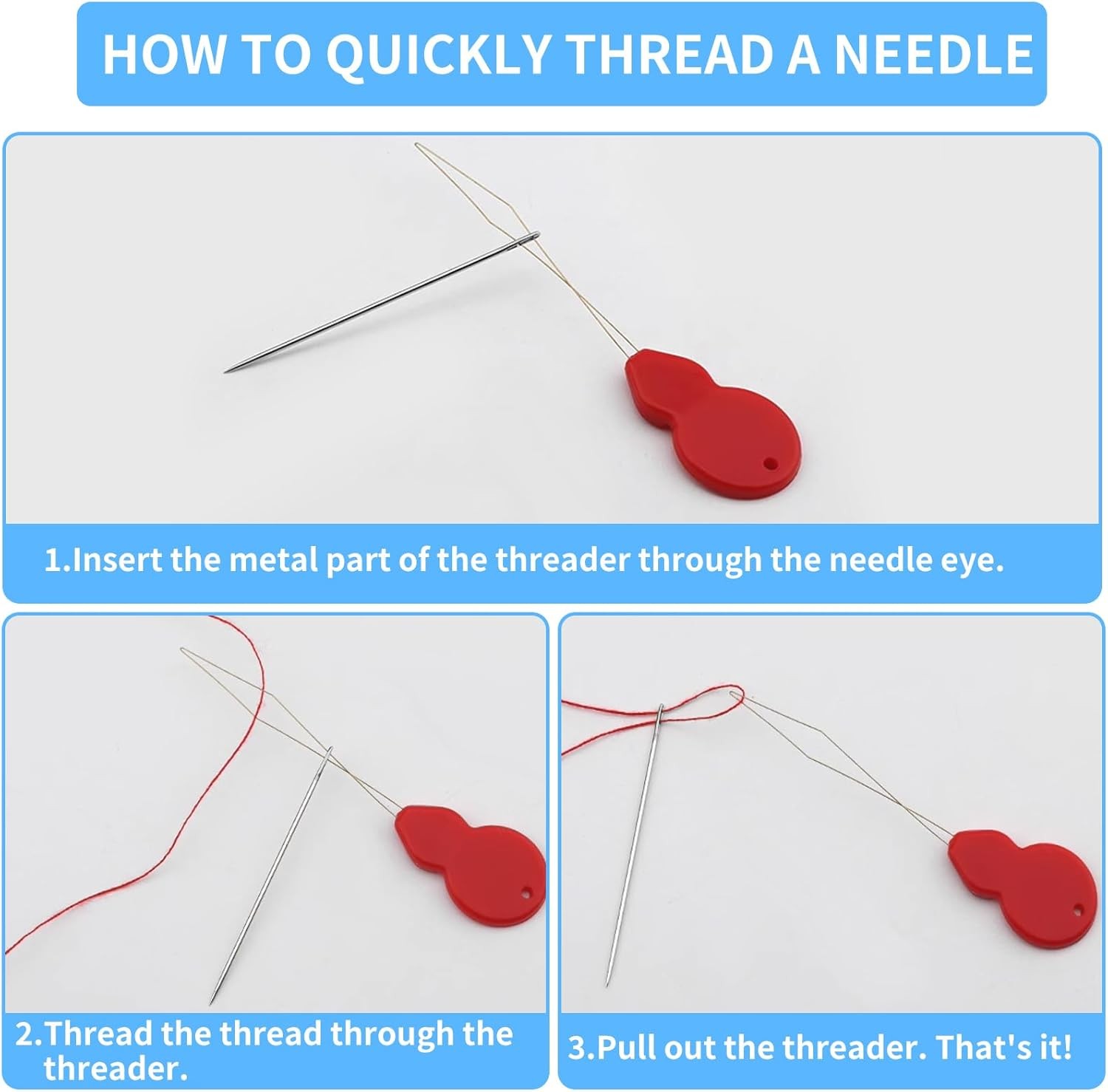 HOW TO QUICKLY THREAD A NEEDLE

1.Insert the metal part of the threader through the needle eye.

2.Thread the thread through the threader.

3.Pull out the threader. That's it!