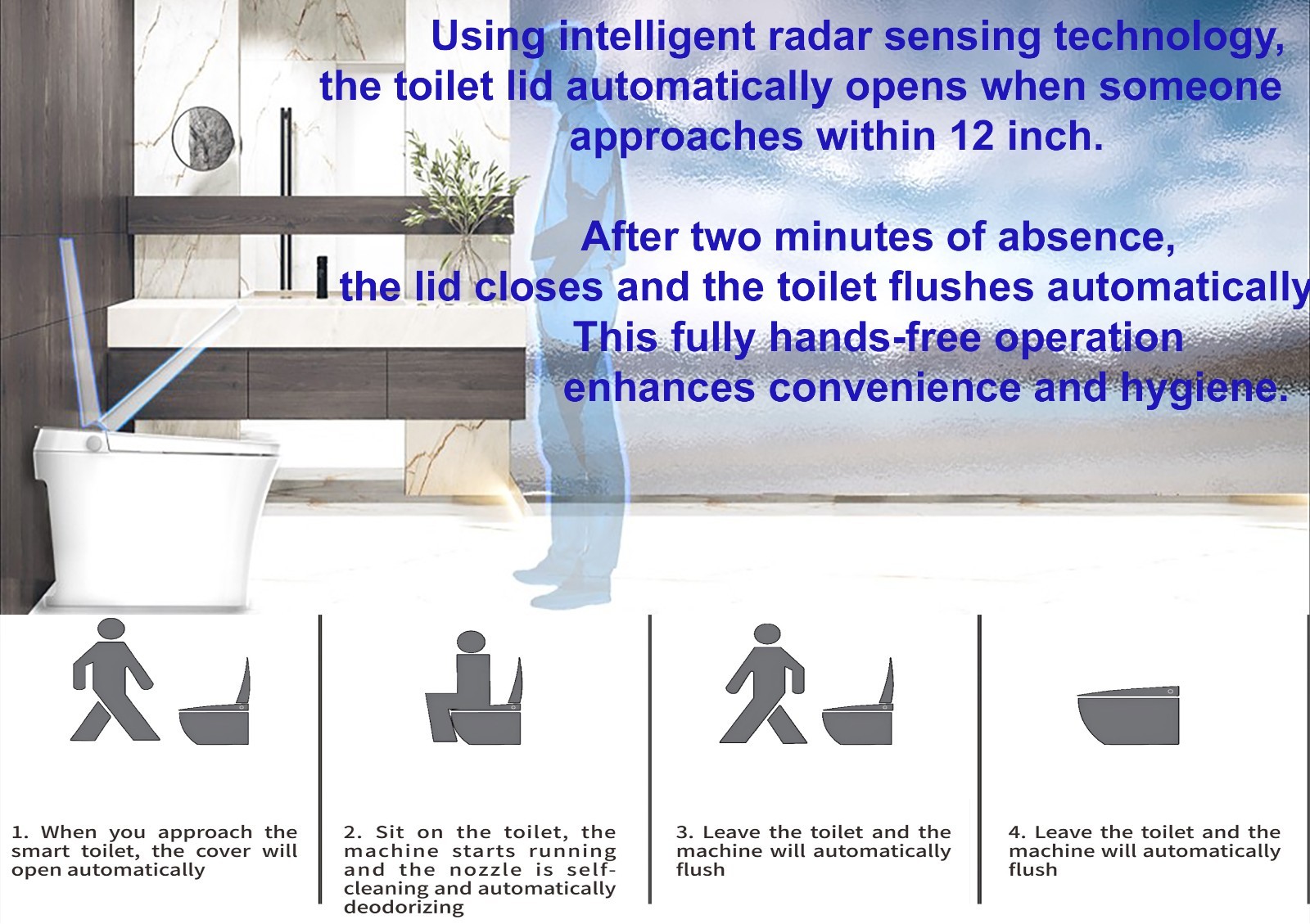 Using intelligent radar sensing technology, the toilet lid automatically opens when someone approaches within 12 inch.

After two minutes of absence, the lid closes and the toilet flushes automatically This fully hands-free operation enhances convenience and hygiene.

1. When you approach the smart toilet, the cover will open automatically

2. Sit on the toilet, the machine starts running and the nozzle is self-cleaning and automatically deodorizing

3. Leave the toilet and the machine will automatically flush

4. Leave the toilet and the machine will automatically flush