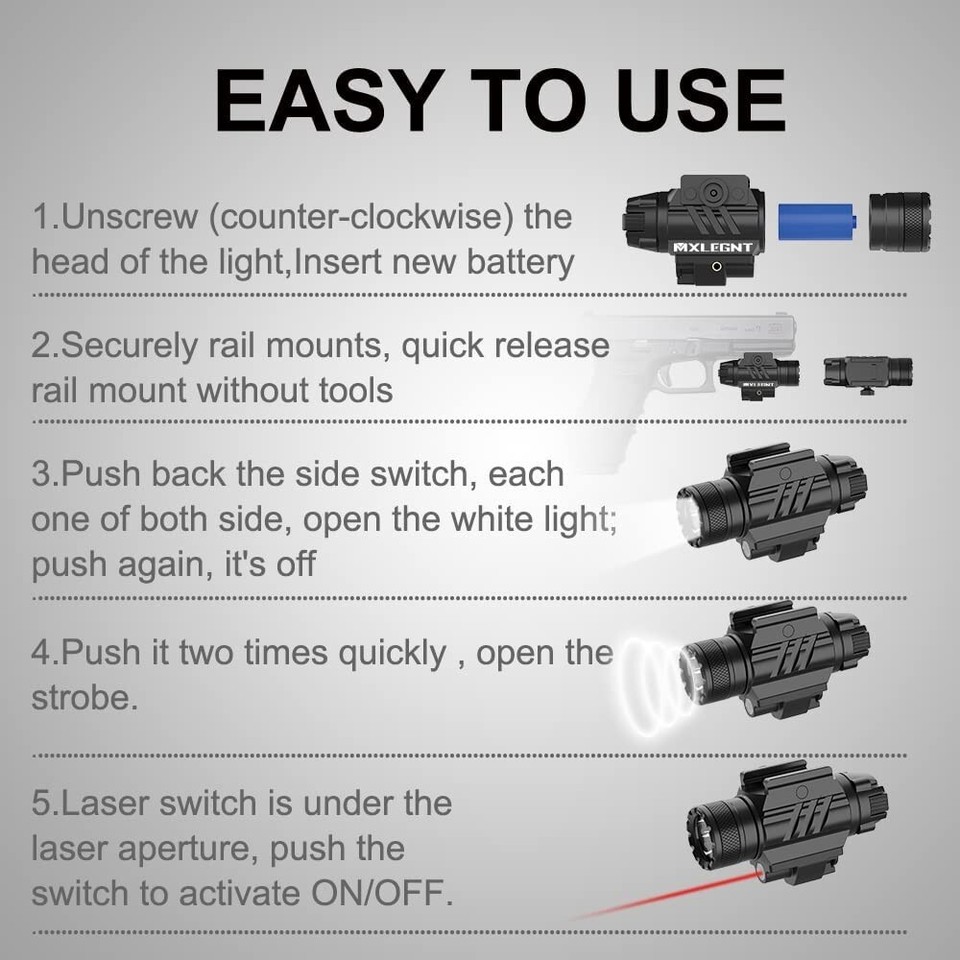 EASY TO USE

1.Unscrew (counter-clockwise) the head of the light,Insert new battery

MXLEGNT

2.Securely rail mounts, quick release rail mount without tools

MXLEGNT

3.Push back the side switch, each one of both side, open the white light; push again, it's off

4.Push it two times quickly , open the strobe.

5.Laser switch is under the laser aperture, push the switch to activate ON/OFF.