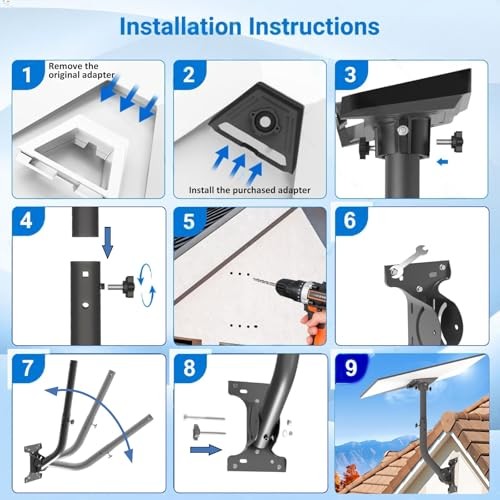 Installation Instructions

1
Remove the original adapter

2
Install the purchased adapter

3

4

5

6

7

8

9