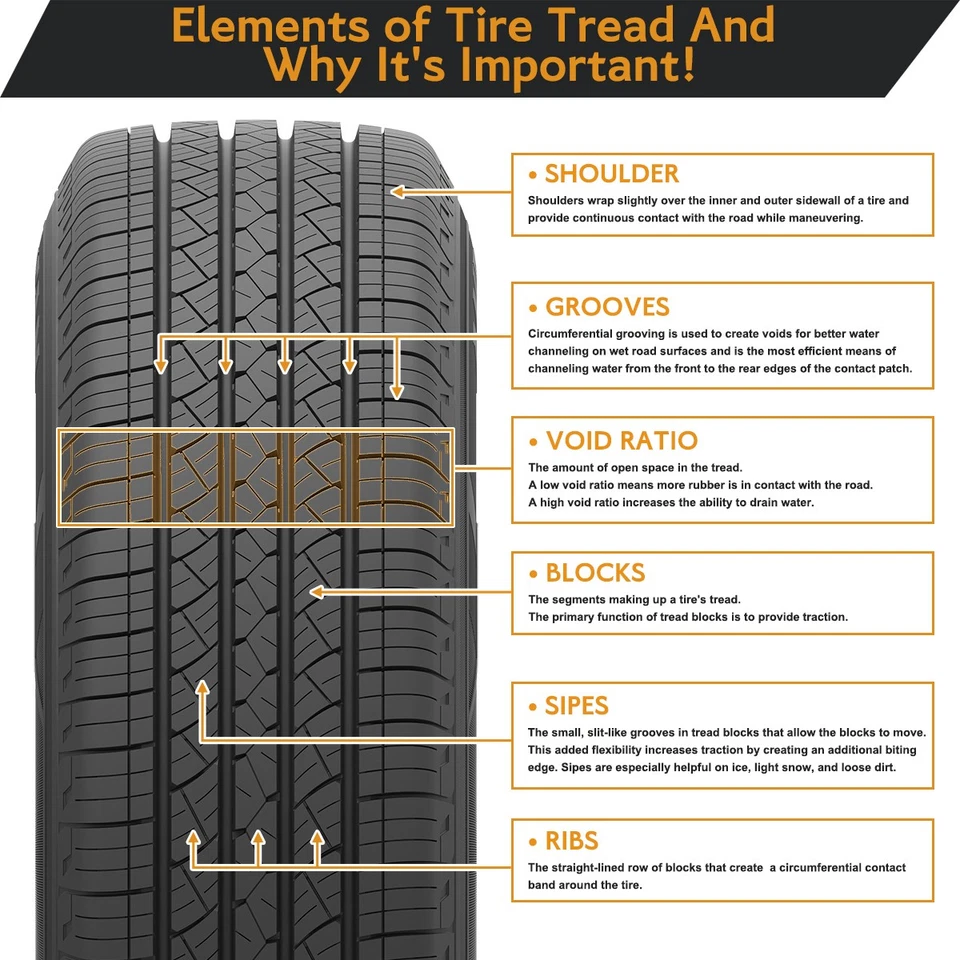 Elements of Tire Tread And Why It's Important!

• SHOULDER
Shoulders wrap slightly over the inner and outer sidewall of a tire and provide continuous contact with the road while maneuvering.

• GROOVES
Circumferential grooving is used to create voids for better water channeling on wet road surfaces and is the most efficient means of channeling water from the front to the rear edges of the contact patch.

• VOID RATIO
The amount of open space in the tread.
A low void ratio means more rubber is in contact with the road.
A high void ratio increases the ability to drain water.

• BLOCKS
The segments making up a tire's tread.
The primary function of tread blocks is to provide traction.

• SIPES
The small, slit-like grooves in tread blocks that allow the blocks to move. This added flexibility increases traction by creating an additional biting edge. Sipes are especially helpful on ice, light snow, and loose dirt.

• RIBS
The straight-lined row of blocks that create a circumferential contact band around the tire.