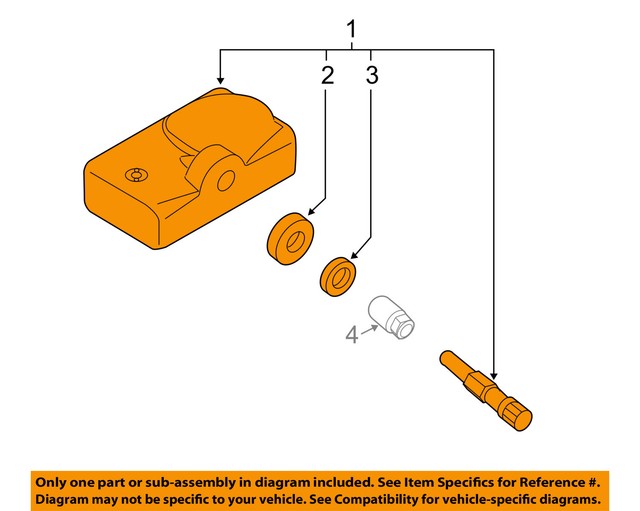 1
2
3
4

Only one part or sub-assembly in diagram included. See Item Specifics for Reference #.
Diagram may not be specific to your vehicle. See Compatibility for vehicle-specific diagrams.