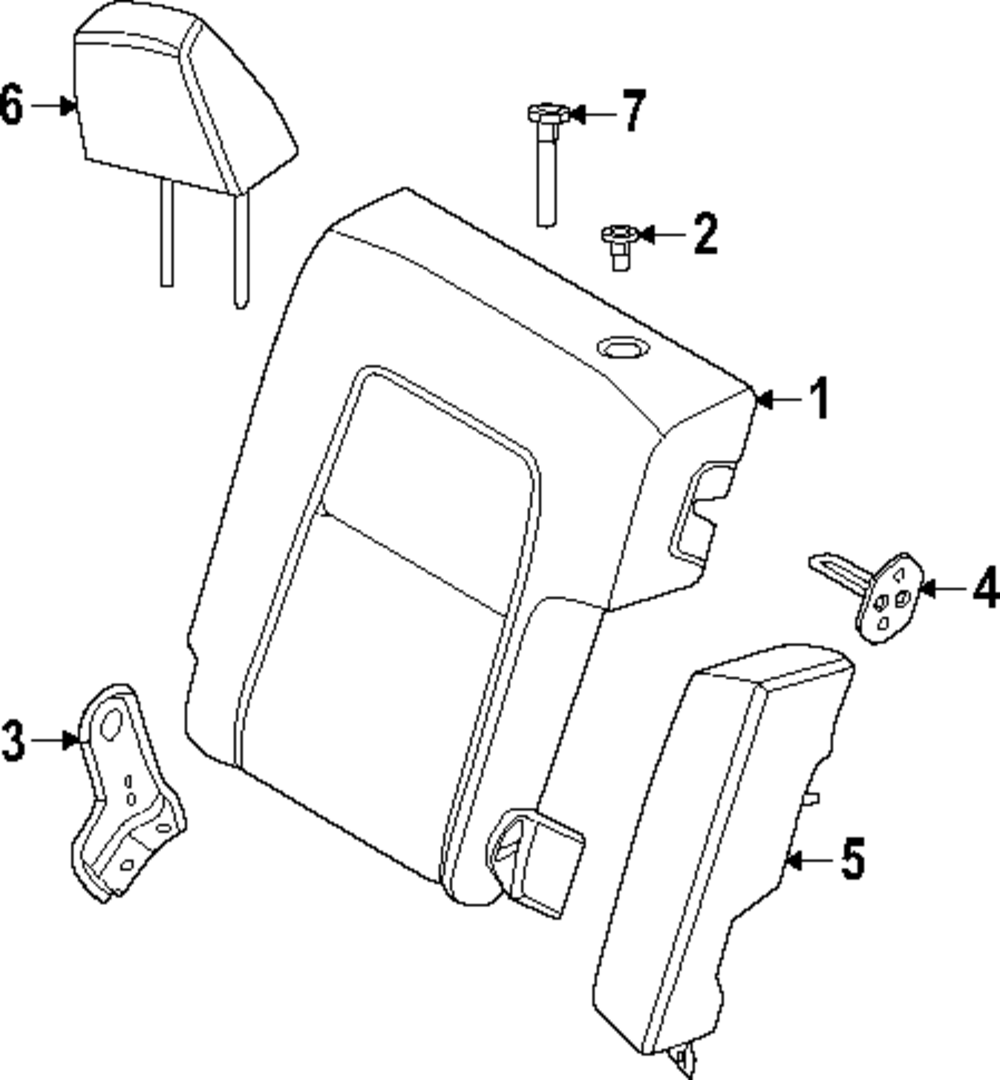 6
7
2
1
4
3
5