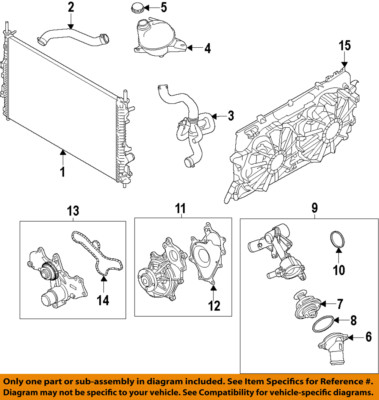 2
5
4
15
3
1
13
11
9
10
14
12
7
8
6

Only one part or sub-assembly in diagram included. See Item Specifics for Reference #. Diagram may not be specific to your vehicle. See Compatibility for vehicle-specific diagrams.