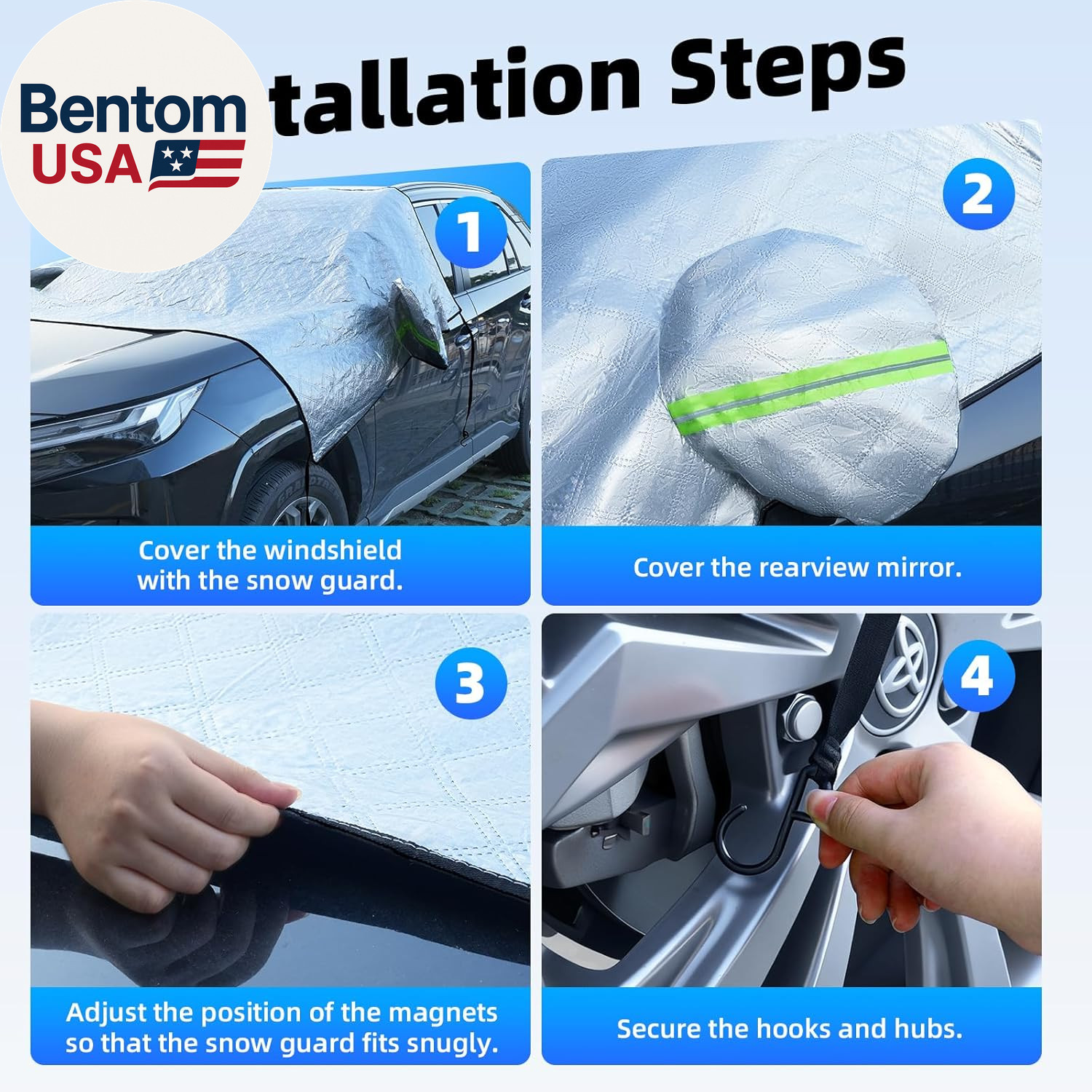 Bentom USA

tallation Steps

1

Cover the windshield with the snow guard.

2

Cover the rearview mirror.

3

Adjust the position of the magnets so that the snow guard fits snugly.

4

Secure the hooks and hubs.