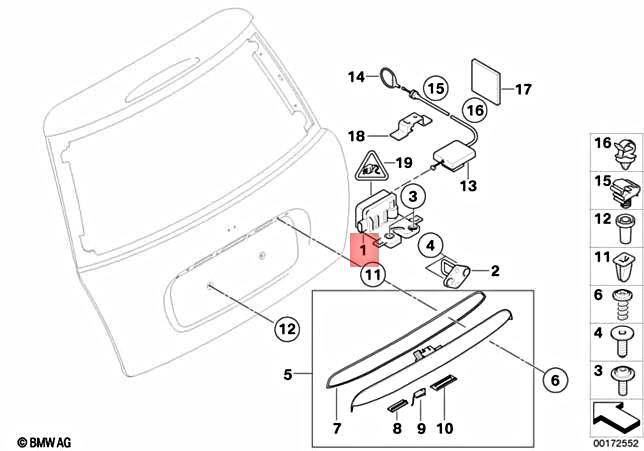 14
15
17
16
18
19
13
3
1
4
2
11
12
5
6
7
8
9
10
16
15
12
11
6
4
3
© BMW AG
00172552